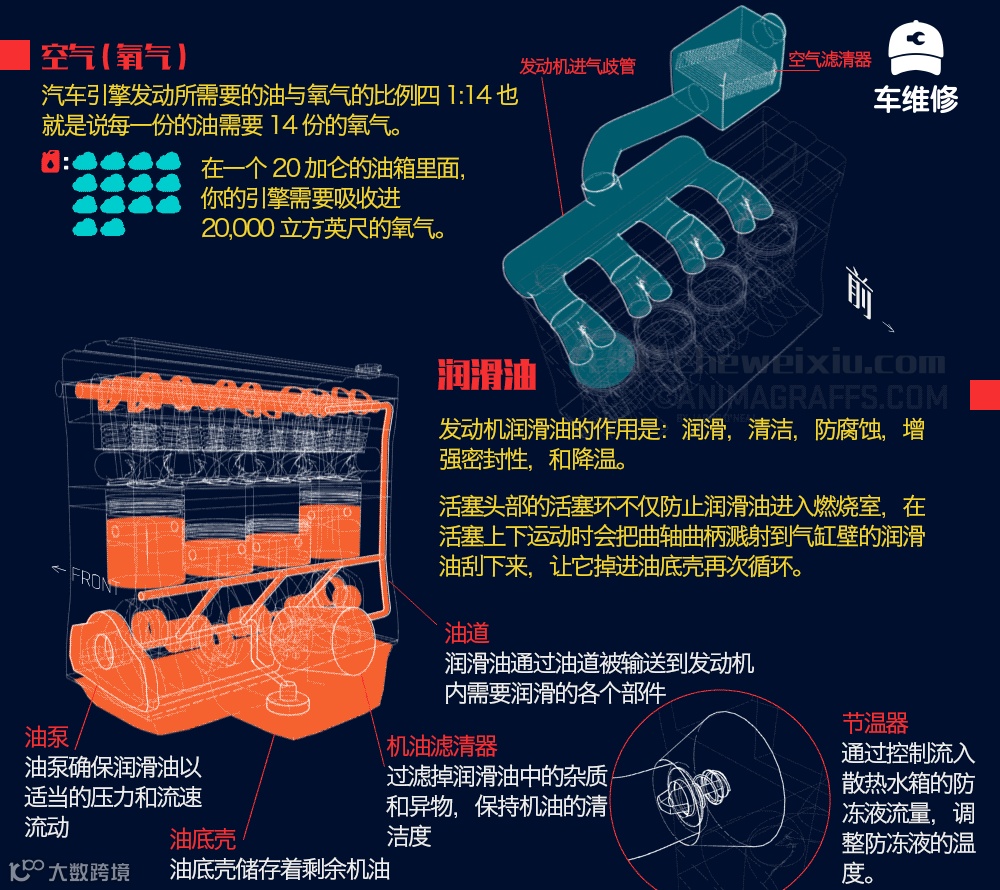 空气（氧气）

汽车引擎发动所需要的油与氧气的比例四 1:14 也就是说每一份的油需要 14 份的氧气。

在一个 20 加仑的油箱里面，你的引擎需要吸收进 20,000 立方英尺的氧气。

发动机进气歧管

空气滤清器

车维修

前

cheweixiu.com
©ANIMAGRAFFS.COM

润滑油

发动机润滑油的作用是：润滑，清洁，防腐蚀，增强密封性，和降温。

活塞头部的活塞环不仅防止润滑油进入燃烧室，在活塞上下运动时会把曲轴曲柄溅射到气缸壁的润滑油刮下来，让它掉进油底壳再次循环。

FRONT

油道
润滑油通过油道被输送到发动机内需要润滑的各个部件

油泵
油泵确保润滑油以适当的压力和流速流动

机油滤清器
过滤掉润滑油中的杂质和异物，保持机油的清洁度

油底壳
油底壳储存着剩余机油

节温器
通过控制流入散热水箱的防冻液流量，调整防冻液的温度。

大数跨境