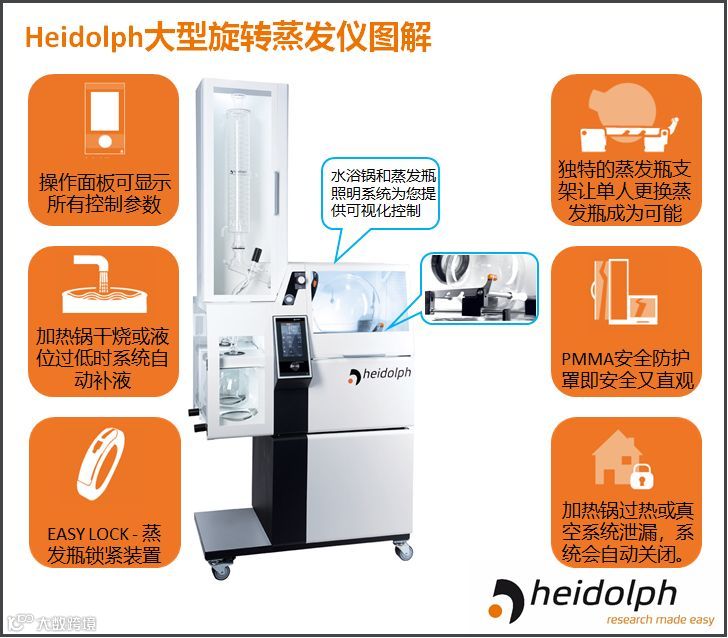 Heidolph大型旋转蒸发仪图解

操作面板可显示所有控制参数

加热锅干烧或液位过低时系统自动补液

EASY LOCK - 蒸发瓶锁紧装置

水浴锅和蒸发瓶照明系统为您提供可视化控制

heidolph

独特的蒸发瓶支架让单人更换蒸发瓶成为可能

PMMA安全防护罩即安全又直观

加热锅过热或真空系统泄漏，系统会自动关闭。

heidolph
research made easy

大数跨境