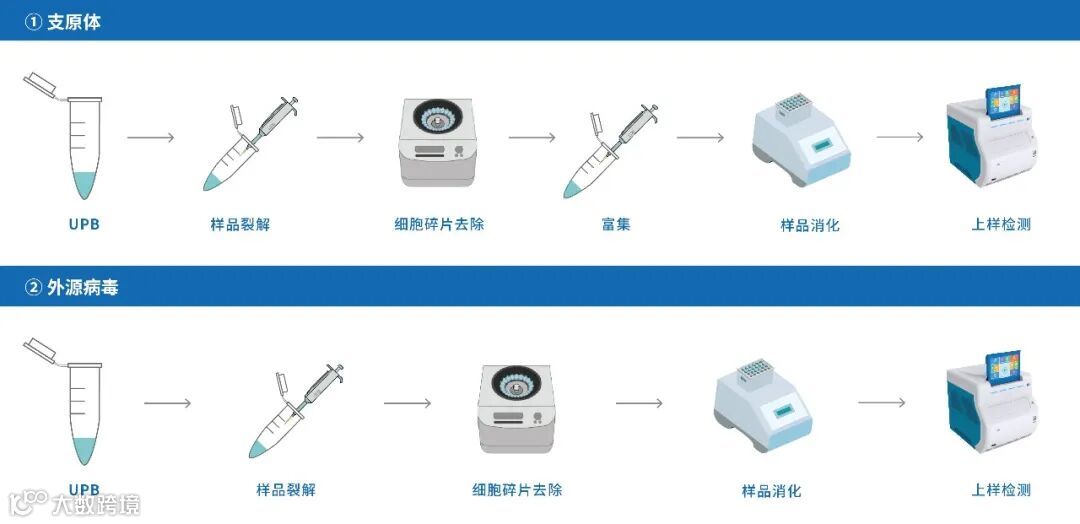 ① 支原体

UPB

样品裂解

细胞碎片去除

富集

样品消化

上样检测

② 外源病毒

UPB

样品裂解

细胞碎片去除

样品消化

上样检测

大数跨境