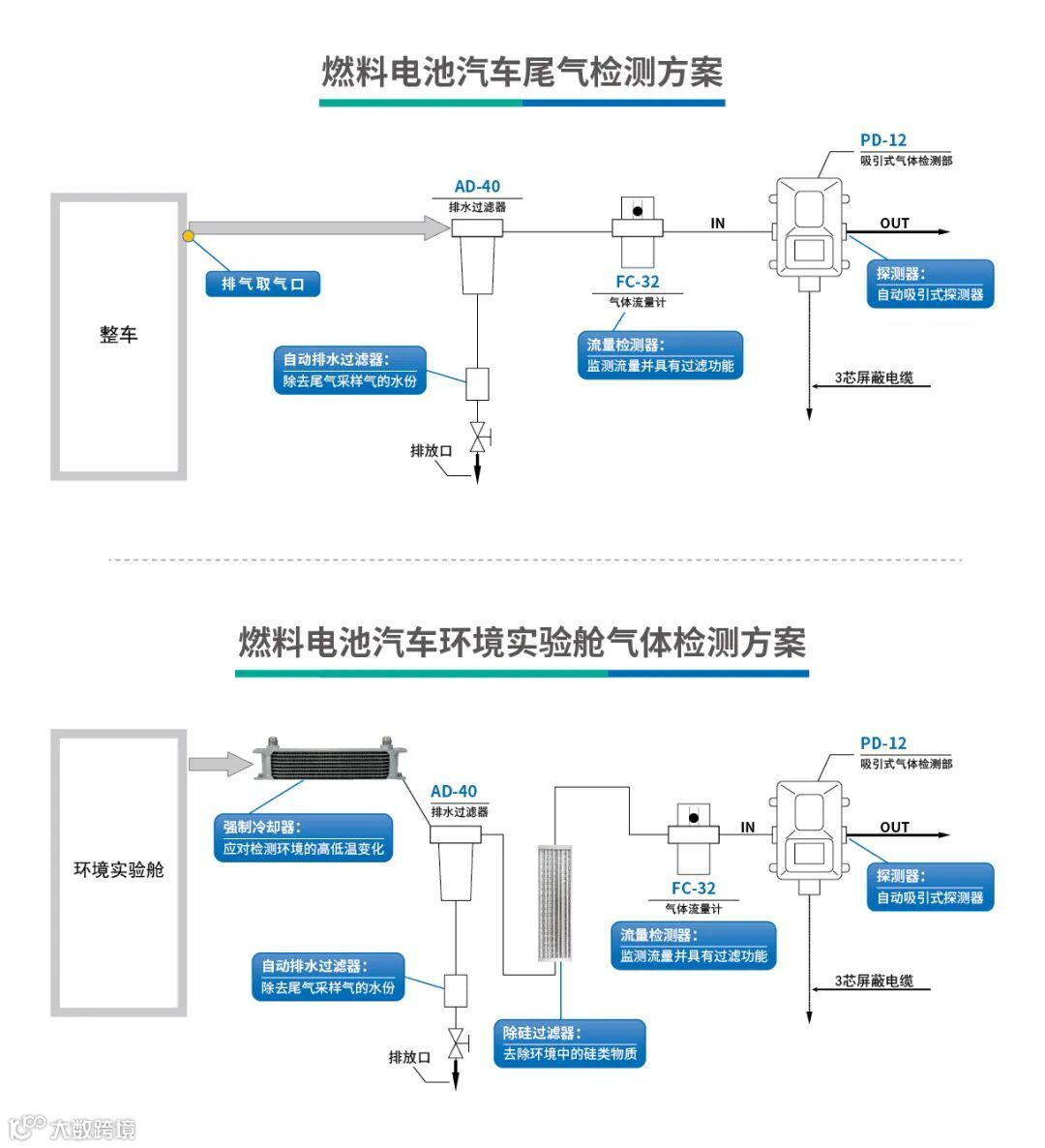 燃料电池汽车尾气检测方案

整车

排气取气口

AD-40
排水过滤器

自动排水过滤器：
除去尾气采样气的水份

排放口

FC-32
气体流量计

流量检测器：
监测流量并具有过滤功能

IN

PD-12
吸引式气体检测部

OUT

探测器：
自动吸引式探测器

3芯屏蔽电缆

燃料电池汽车环境实验舱气体检测方案

环境实验舱

强制冷却器：
应对检测环境的高低温变化

AD-40
排水过滤器

自动排水过滤器：
除去尾气采样气的水份

排放口

除硅过滤器：
去除环境中的硅类物质

FC-32
气体流量计

流量检测器：
监测流量并具有过滤功能

IN

PD-12
吸引式气体检测部

OUT

探测器：
自动吸引式探测器

3芯屏蔽电缆

大数跨境