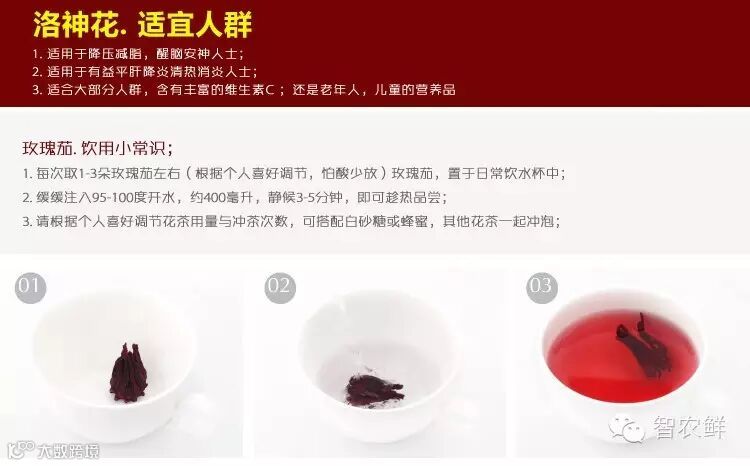 洛神花. 适宜人群

1. 适用于降压减脂，醒脑安神人士；
2. 适用于有益平肝降炎清热消炎人士；
3. 适合大部分人群，含有丰富的维生素C；还是老年人，儿童的营养品

玫瑰茄. 饮用小常识；

1. 每次取1-3朵玫瑰茄左右（根据个人喜好调节，怕酸少放）玫瑰茄，置于日常饮水杯中；
2. 缓缓注入95-100度开水，约400毫升，静候3-5分钟，即可趁热品尝；
3. 请根据个人喜好调节花茶用量与冲茶次数，可搭配白砂糖或蜂蜜，其他花茶一起冲泡；

01

02

03

智农鲜

大数跨境