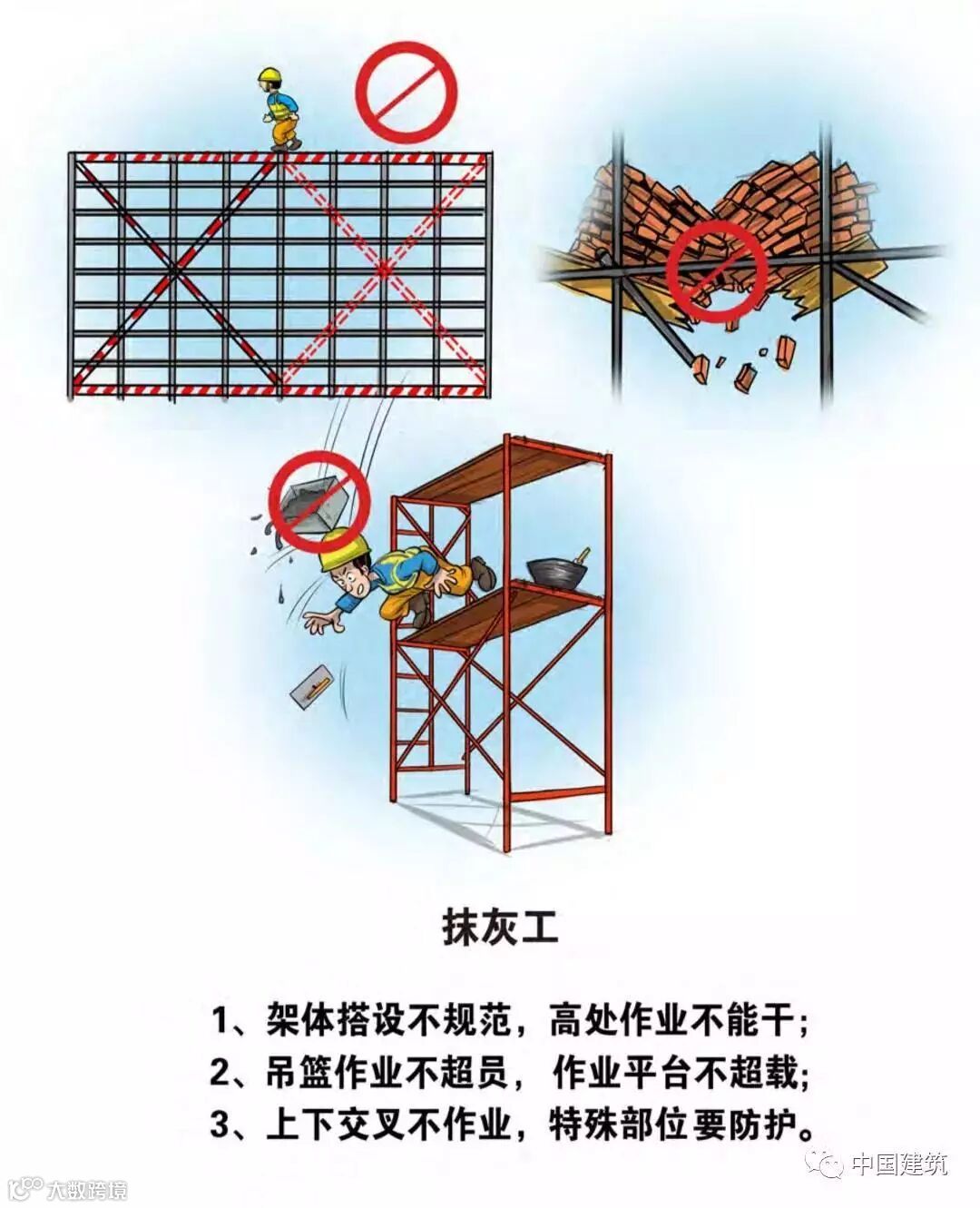 抹灰工

1、架体搭设不规范，高处作业不能干；
2、吊篮作业不超员，作业平台不超载；
3、上下交叉不作业，特殊部位要防护。

中国建筑

大数跨境