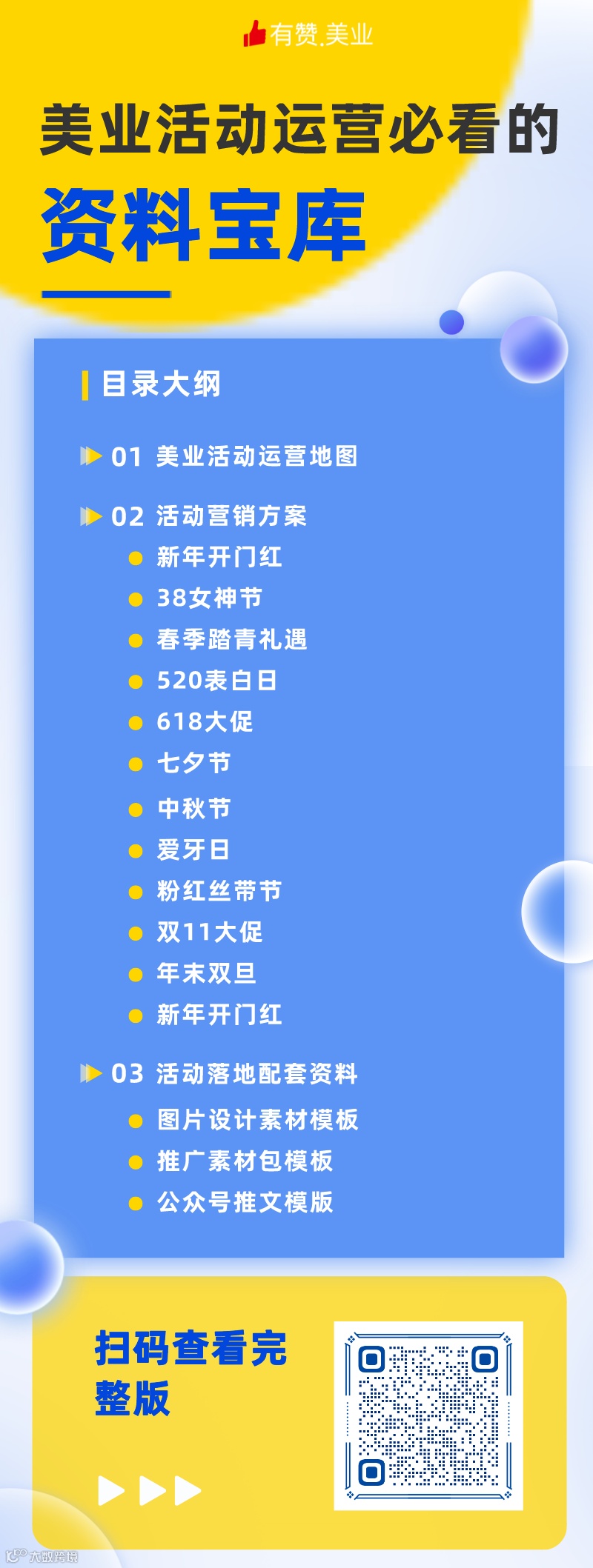 有赞.美业

美业活动运营必看的

资料宝库

目录大纲

01 美业活动运营地图

02 活动营销方案

• 新年开门红
• 38女神节
• 春季踏青礼遇
• 520表白日
• 618大促
• 七夕节
• 中秋节
• 爱牙日
• 粉红丝带节
• 双11大促
• 年末双旦
• 新年开门红

03 活动落地配套资料

• 图片设计素材模板
• 推广素材包模板
• 公众号推文模版

扫码查看完整版

大数跨境