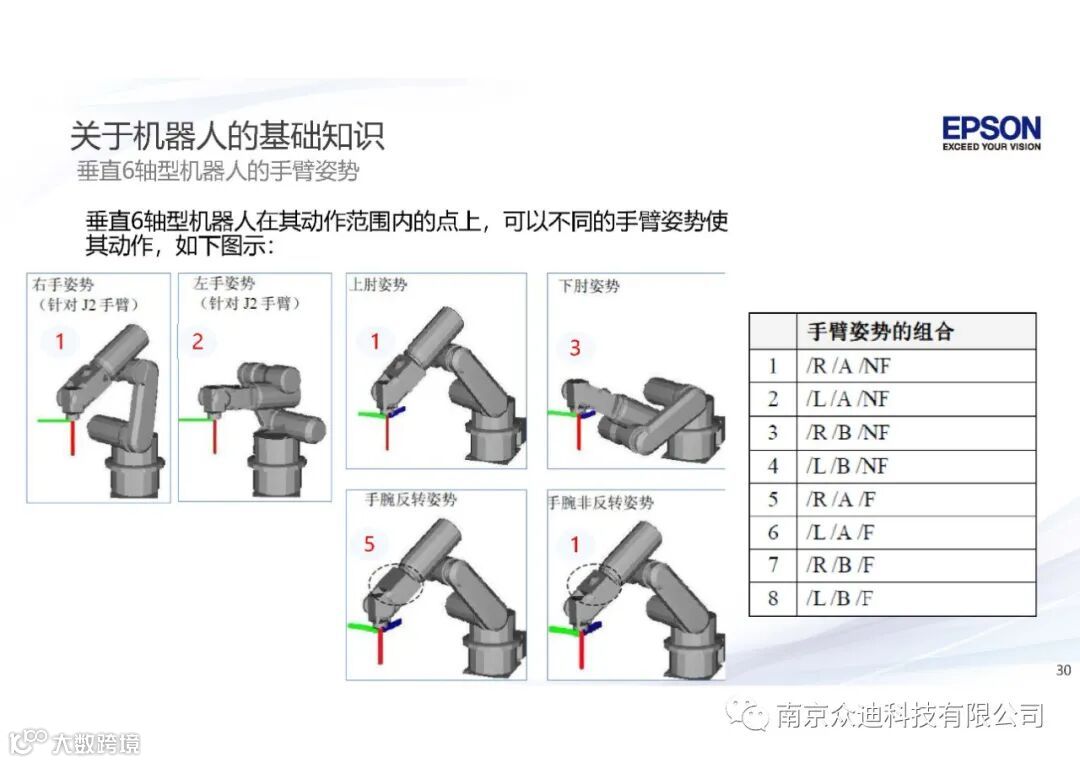 关于机器人的基础知识
垂直6轴型机器人的手臂姿势

EPSON
EXCEED YOUR VISION

垂直6轴型机器人在其动作范围内的点上，可以不同的手臂姿势使其动作，如下图示：

右手姿势
（针对 J2 手臂）
1

左手姿势
（针对 J2 手臂）
2

上肘姿势
1

下肘姿势
3

手腕反转姿势
5

手腕非反转姿势
1

| | 手臂姿势的组合 |
|---|---|
| 1 | /R /A /NF |
| 2 | /L /A /NF |
| 3 | /R /B /NF |
| 4 | /L /B /NF |
| 5 | /R /A /F |
| 6 | /L /A /F |
| 7 | /R /B /F |
| 8 | /L /B /F |

30

南京众迪科技有限公司

大数跨境