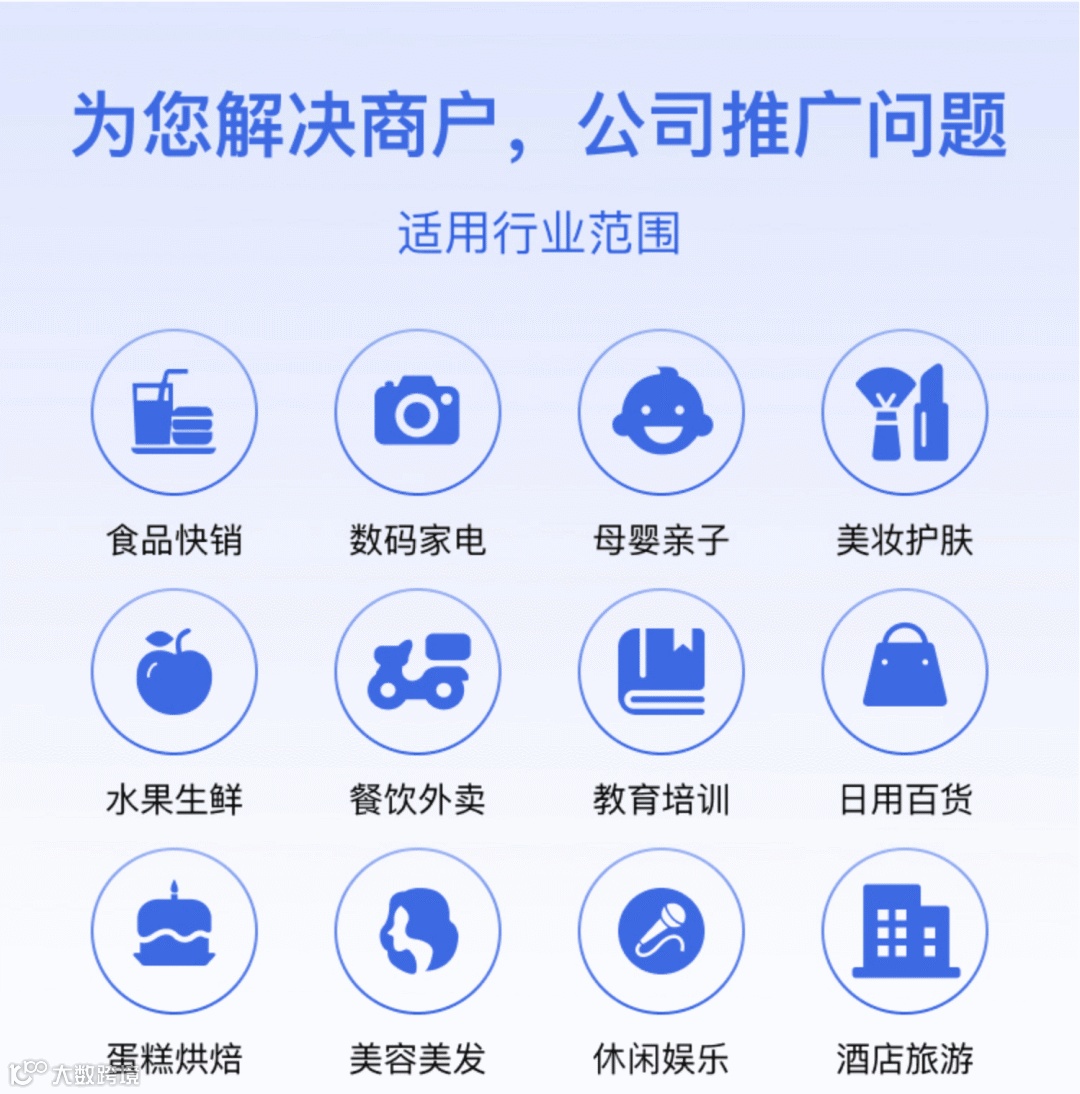 为您解决商户，公司推广问题

适用行业范围

食品快销

数码家电

母婴亲子

美妆护肤

水果生鲜

餐饮外卖

教育培训

日用百货

蛋糕烘焙

美容美发

休闲娱乐

酒店旅游

大数跨境