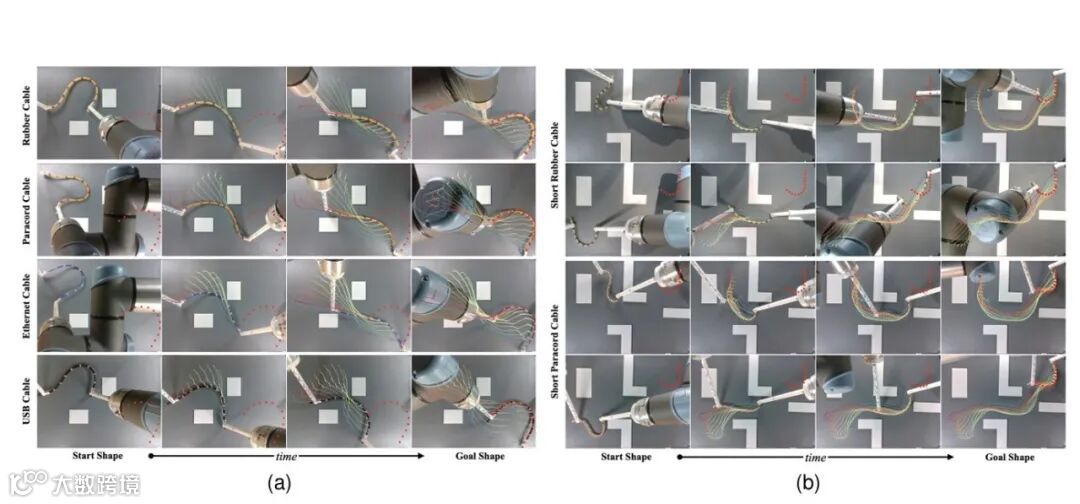 Rubber Cable
Paracord Cable
Ethernet Cable
USB Cable
Start Shape
time
Goal Shape
(a)

Short Rubber Cable
Short Paracord Cable
Start Shape
time
Goal Shape
(b)

大数跨境