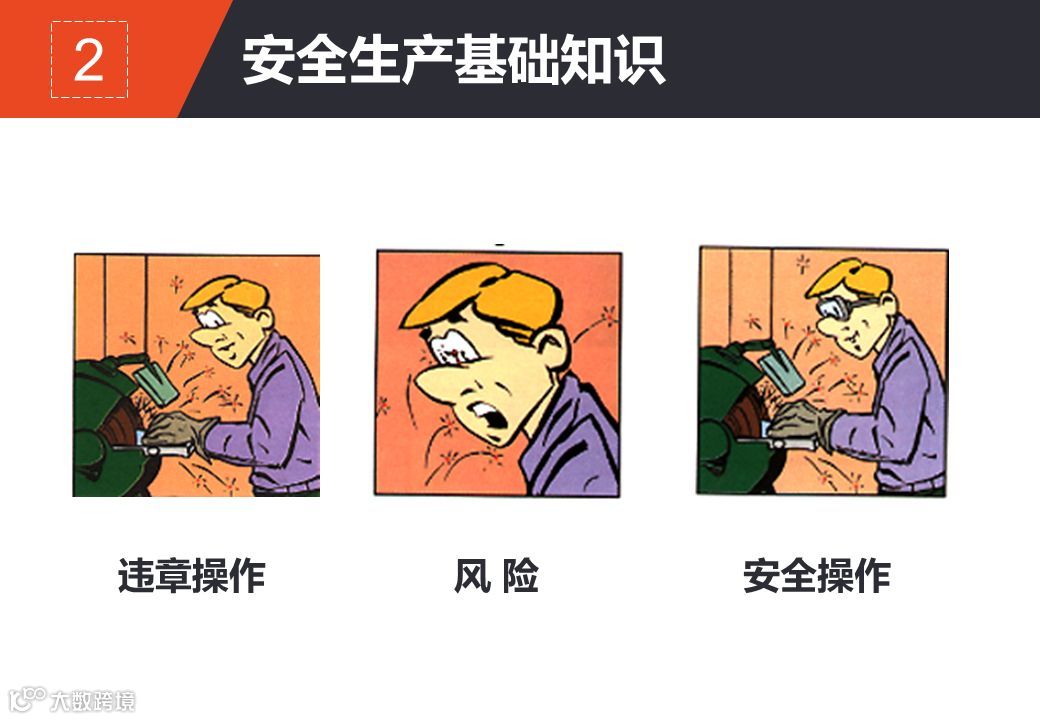 2 安全生产基础知识

违章操作

风 险

安全操作

大数跨境