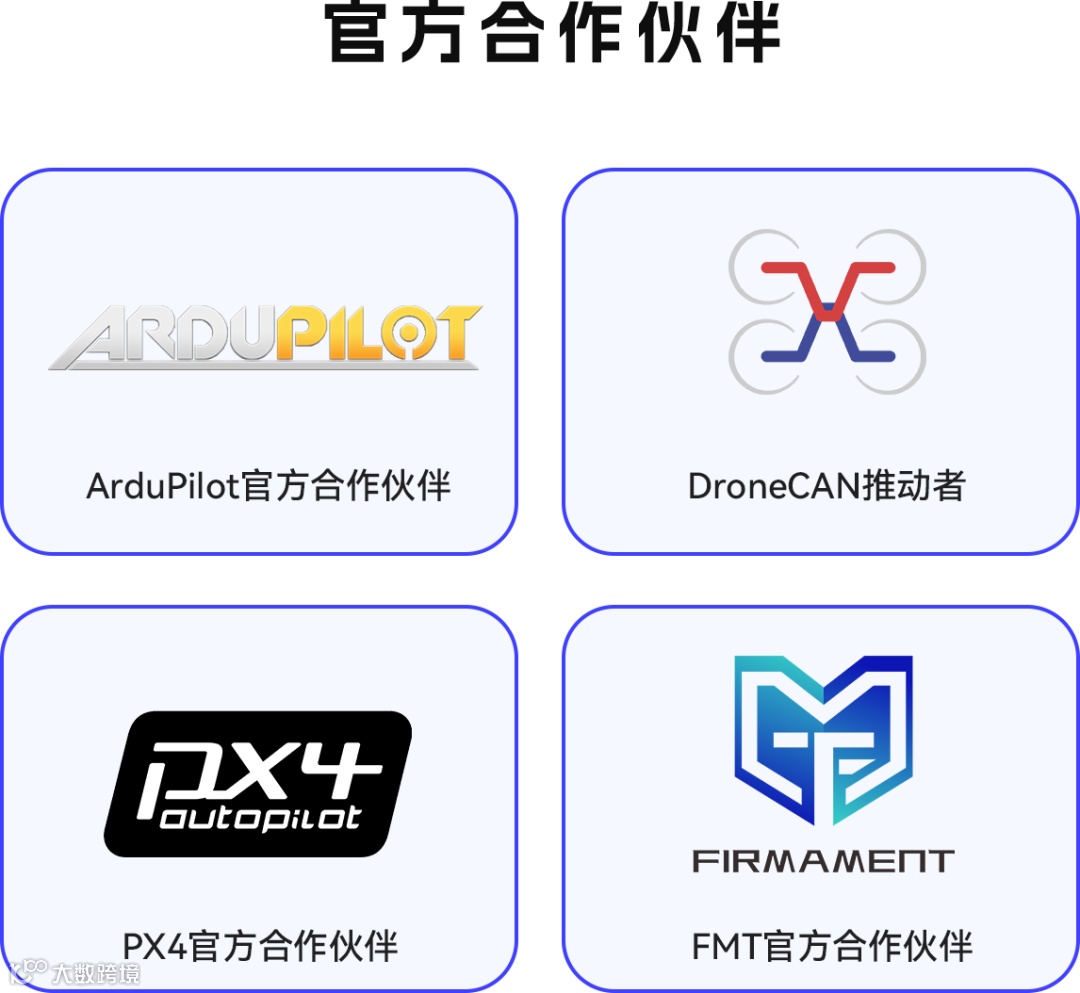 官方合作伙伴

ARDUPILOT

ArduPilot官方合作伙伴

DroneCAN推动者

PX4
autopilot

PX4官方合作伙伴

FIRMAMENT

FMT官方合作伙伴

大数跨境