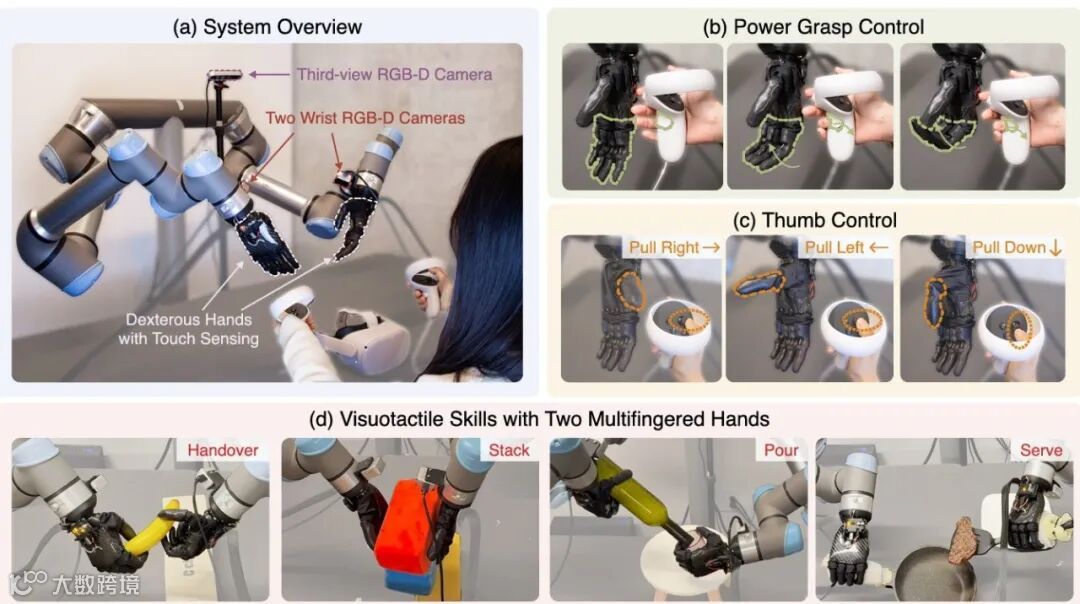 (a) System Overview

Third-view RGB-D Camera

Two Wrist RGB-D Cameras

Dexterous Hands with Touch Sensing

(b) Power Grasp Control

(c) Thumb Control

Pull Right →

Pull Left ←

Pull Down ↓

(d) Visuotactile Skills with Two Multifingered Hands

Handover

Stack

Pour

Serve

大数跨境