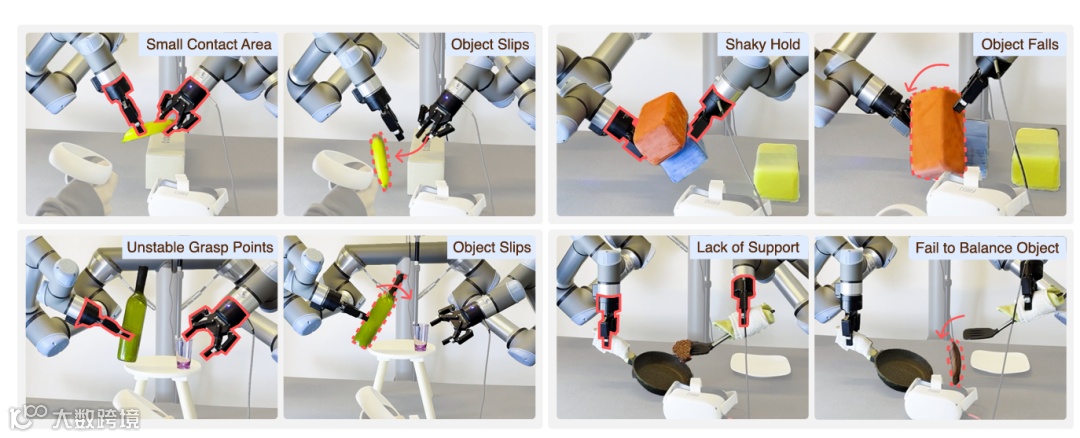 Small Contact Area

Object Slips

Shaky Hold

Object Falls

Unstable Grasp Points

Object Slips

Lack of Support

Fail to Balance Object

大数跨境