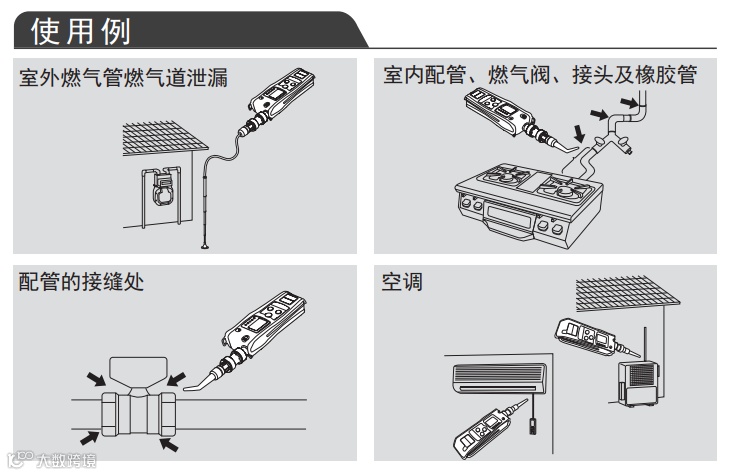 使用例

室外燃气管燃气道泄漏

室内配管、燃气阀、接头及橡胶管

配管的接缝处

空调

大数跨境