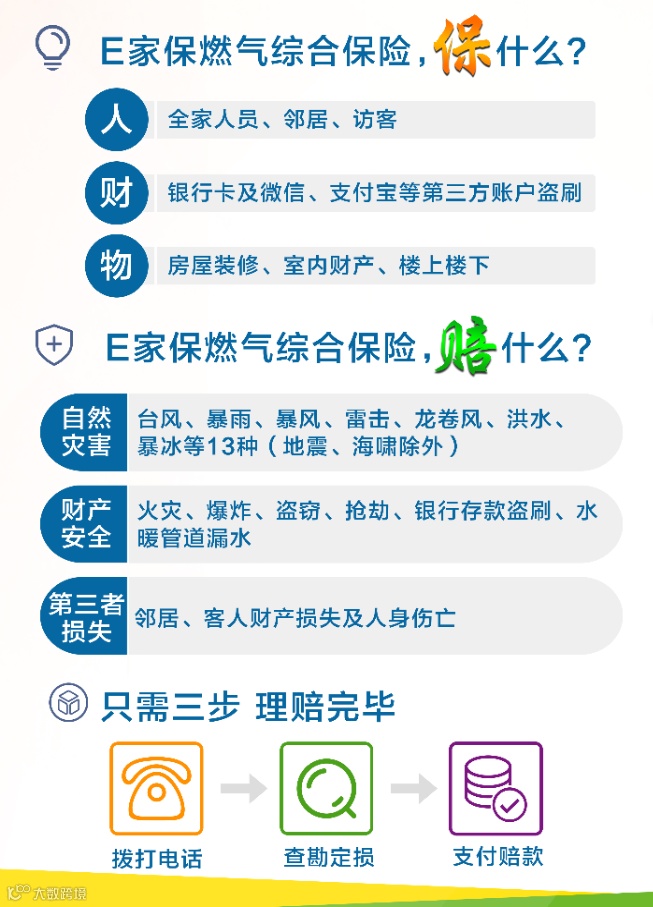 E家保燃气综合保险，保什么？

人
全家人员、邻居、访客

财
银行卡及微信、支付宝等第三方账户盗刷

物
房屋装修、室内财产、楼上楼下

E家保燃气综合保险，赔什么？

自然灾害
台风、暴雨、暴风、雷击、龙卷风、洪水、暴冰等13种（地震、海啸除外）

财产安全
火灾、爆炸、盗窃、抢劫、银行存款盗刷、水暖管道漏水

第三者损失
邻居、客人财产损失及人身伤亡

只需三步 理赔完毕

拨打电话

查勘定损

支付赔款

大数跨境