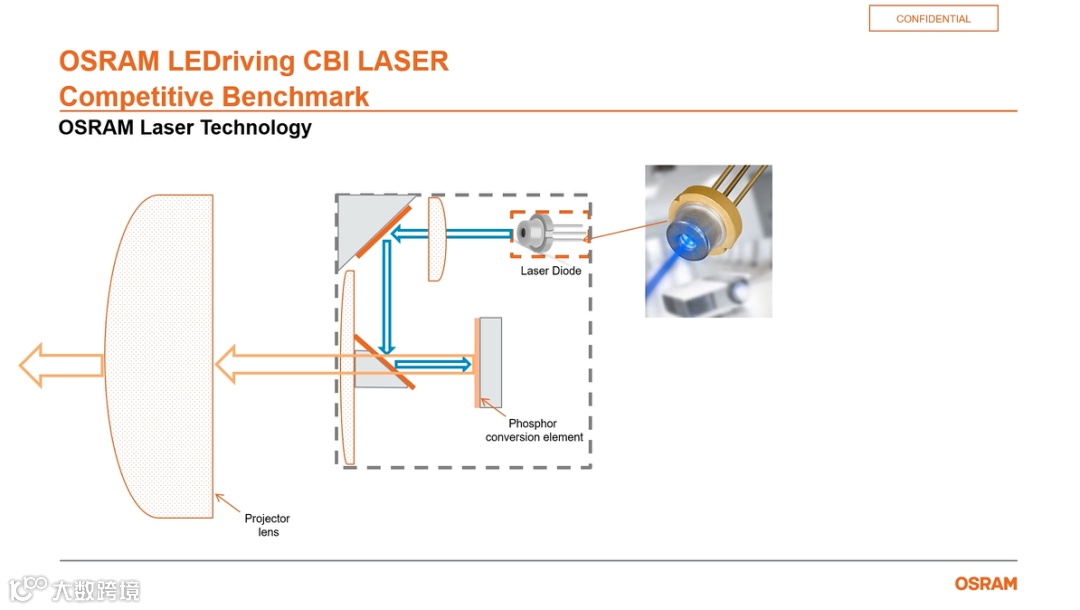 CONFIDENTIAL

OSRAM LEDriving CBI LASER
Competitive Benchmark

OSRAM Laser Technology

Laser Diode

Phosphor conversion element

Projector lens

大数跨境

OSRAM