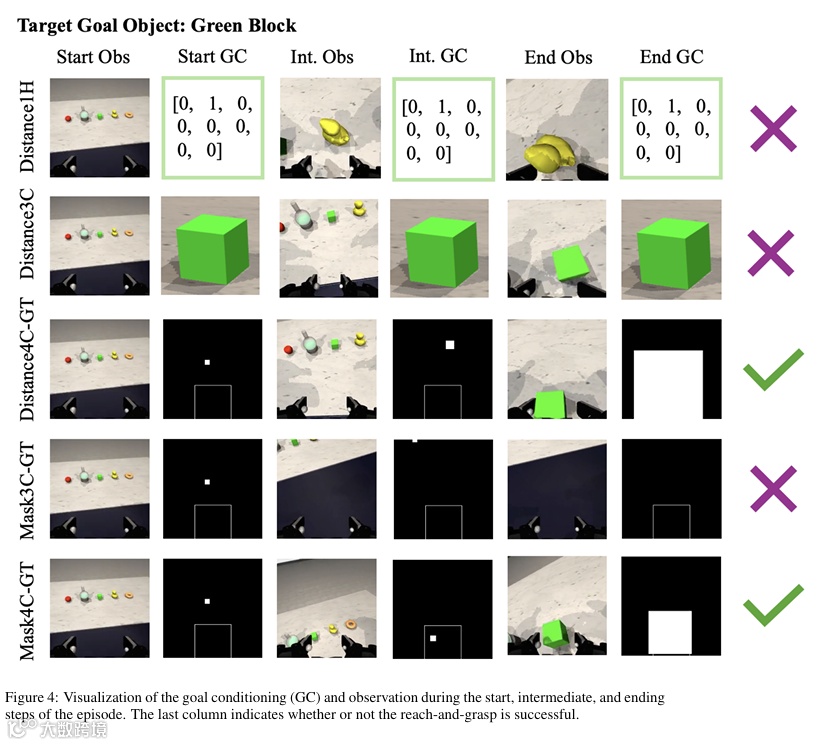 Target Goal Object: Green Block

Start Obs Start GC Int. Obs Int. GC End Obs End GC

Distance1H

[0, 1, 0, 0, 0, 0, 0, 0]

[0, 1, 0, 0, 0, 0, 0, 0]

[0, 1, 0, 0, 0, 0, 0, 0]

Distance3C

Distance4C-GT

Mask3C-GT

Mask4C-GT

Figure 4: Visualization of the goal conditioning (GC) and observation during the start, intermediate, and ending steps of the episode. The last column indicates whether or not the reach-and-grasp is successful.

大数跨境