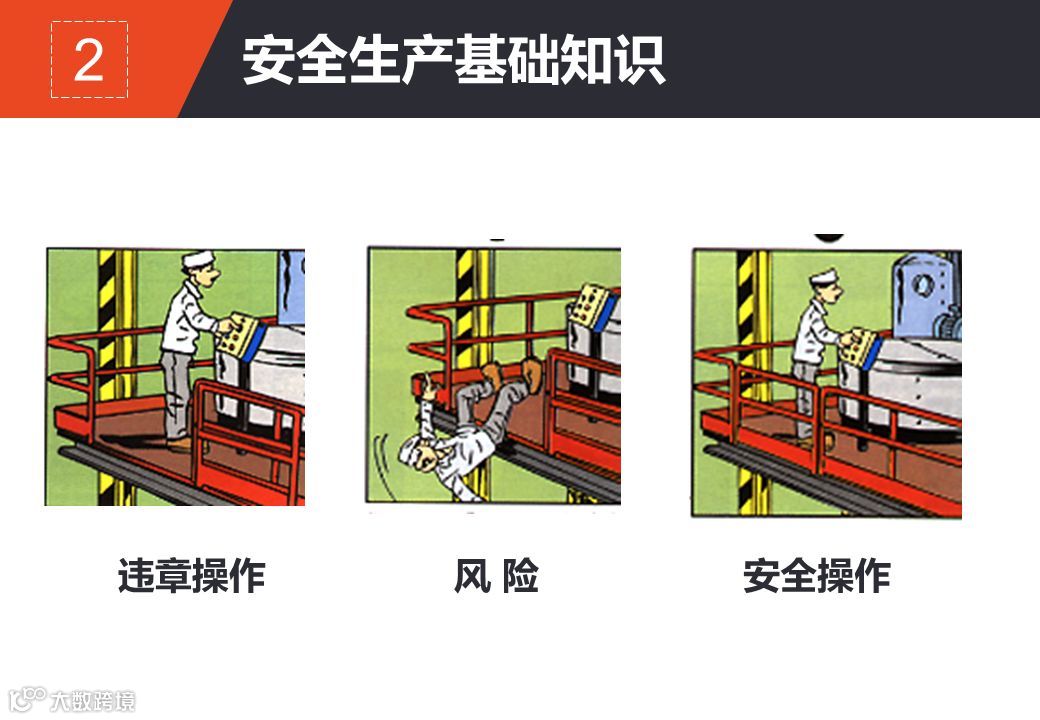 2

安全生产基础知识

违章操作

风 险

安全操作

大数跨境