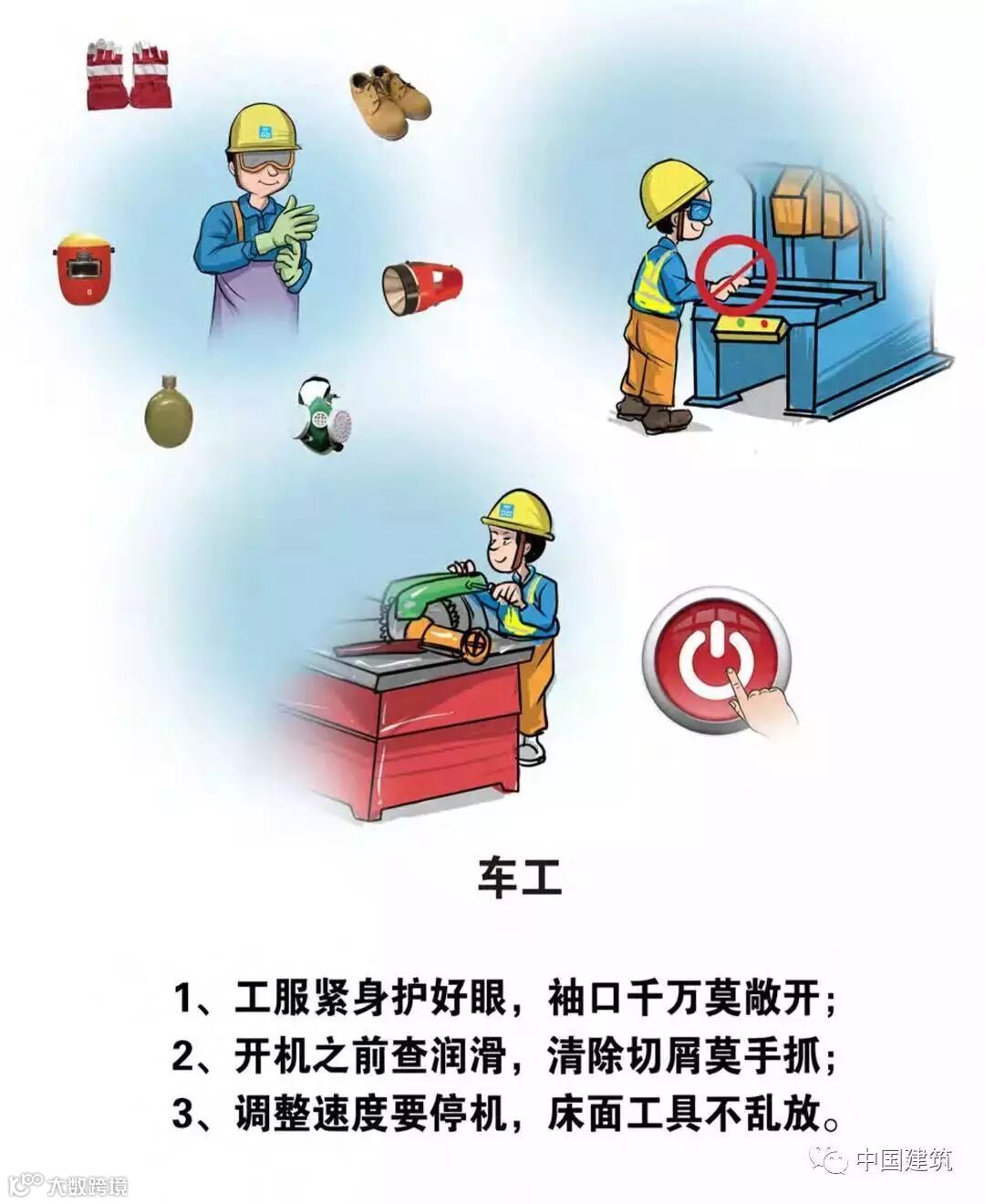 车工

1、工服紧身护好眼，袖口千万莫敞开；
2、开机之前查润滑，清除切屑莫手抓；
3、调整速度要停机，床面工具不乱放。

中国建筑

大数跨境