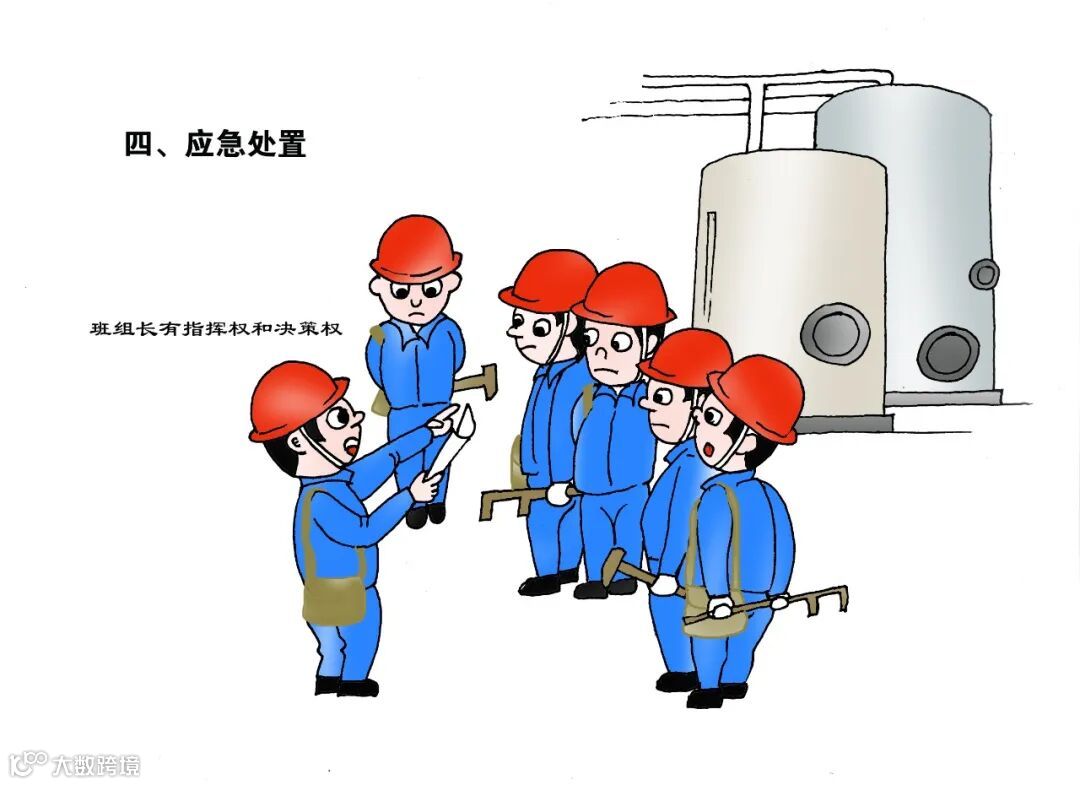 四、应急处置

班组长有指挥权和决策权

大数跨境