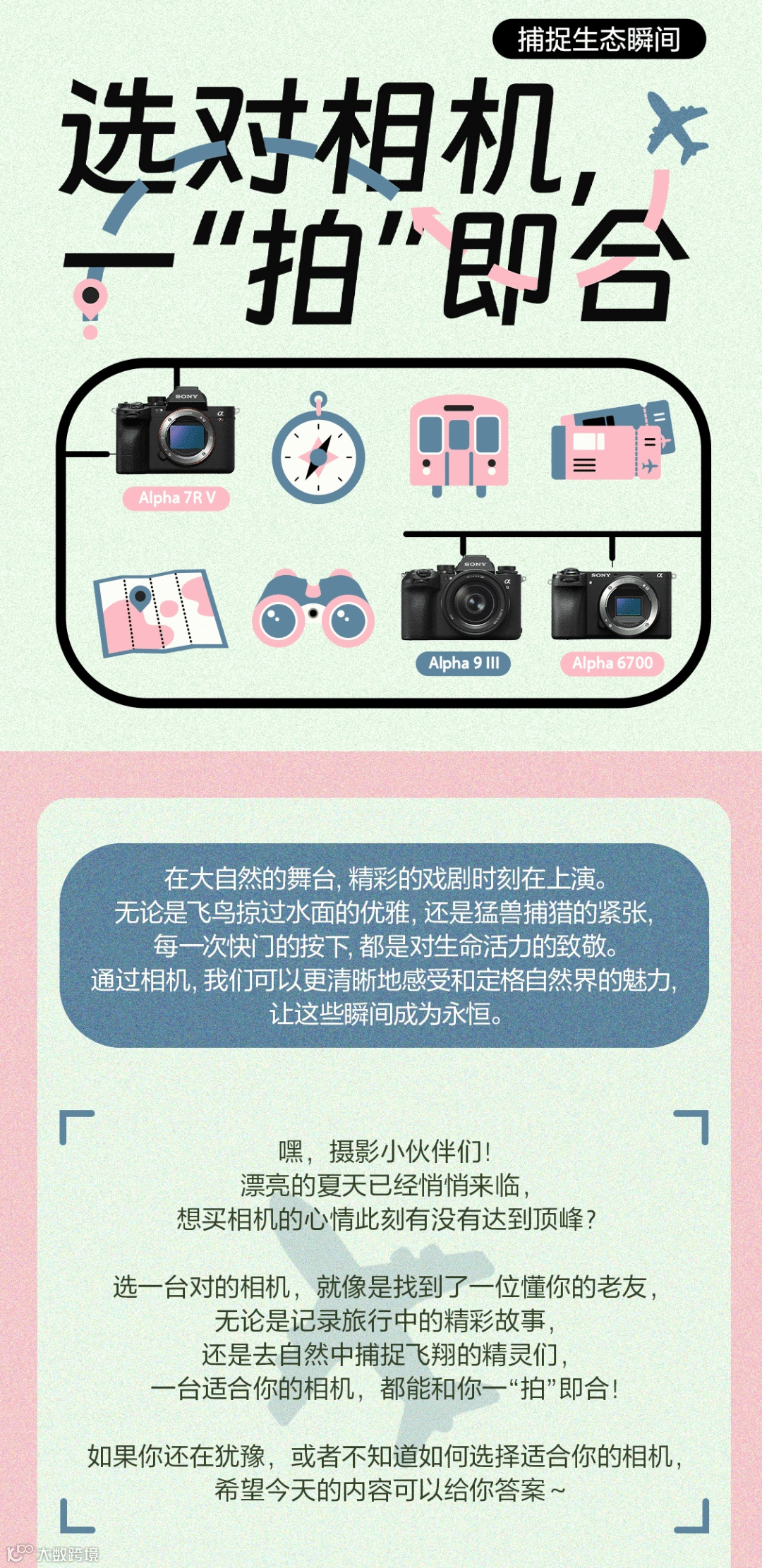 捕捉生态瞬间

选对相机，一“拍”即合

SONY
Alpha 7R V

SONY
Alpha 9 III

SONY
Alpha 6700

在大自然的舞台，精彩的戏剧时刻在上演。
无论是飞鸟掠过水面的优雅，还是猛兽捕猎的紧张，
每一次快门的按下，都是对生命活力的致敬。
通过相机，我们可以更清晰地感受和定格自然界的魅力，
让这些瞬间成为永恒。

嘿，摄影小伙伴们！
漂亮的夏天已经悄悄来临，
想买相机的心情此刻有没有达到顶峰？

选一台对的相机，就像是找到了一位懂你的老友，
无论是记录旅行中的精彩故事，
还是去自然中捕捉飞翔的精灵们，
一台适合你的相机，都能和你一“拍”即合！

如果你还在犹豫，或者不知道如何选择适合你的相机，
希望今天的内容可以给你答案～

大数跨境