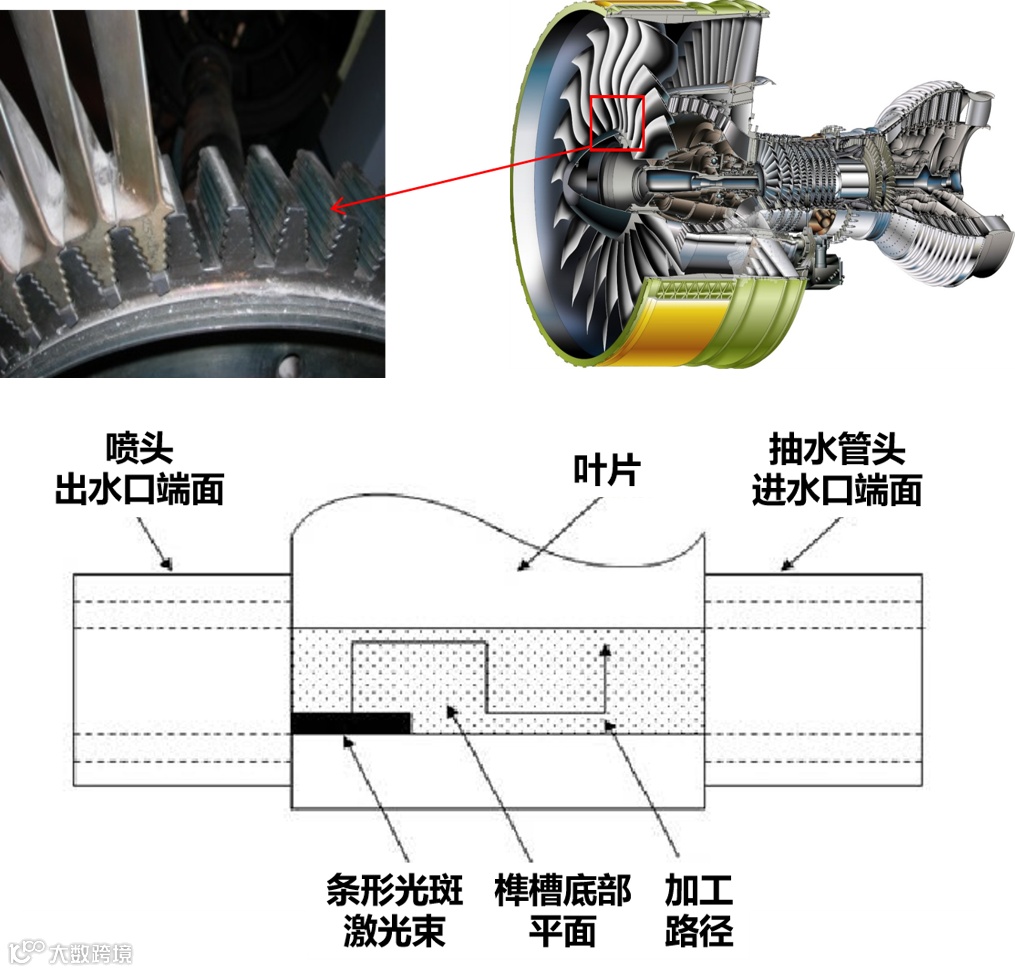 喷头
出水口端面

叶片

抽水管头
进水口端面

条形光斑
激光束

榫槽底部
平面

加工
路径

大数跨境