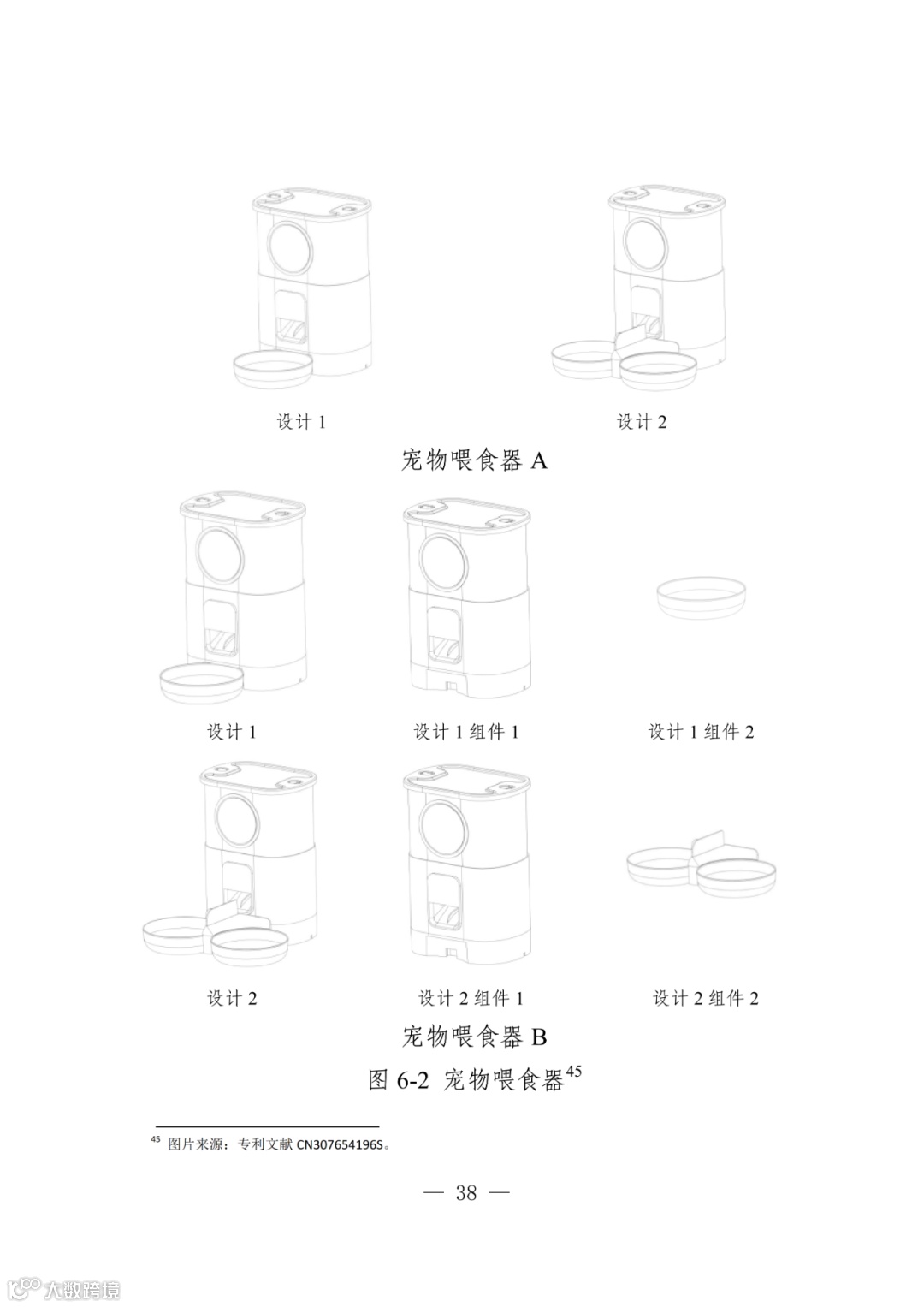 设计 1

设计 2

宠物喂食器 A

设计 1

设计 1 组件 1

设计 1 组件 2

设计 2

设计 2 组件 1

设计 2 组件 2

宠物喂食器 B

图 6-2 宠物喂食器$^{45}$

$^{45}$ 图片来源：专利文献 CN307654196S。

— 38 —

大数跨境