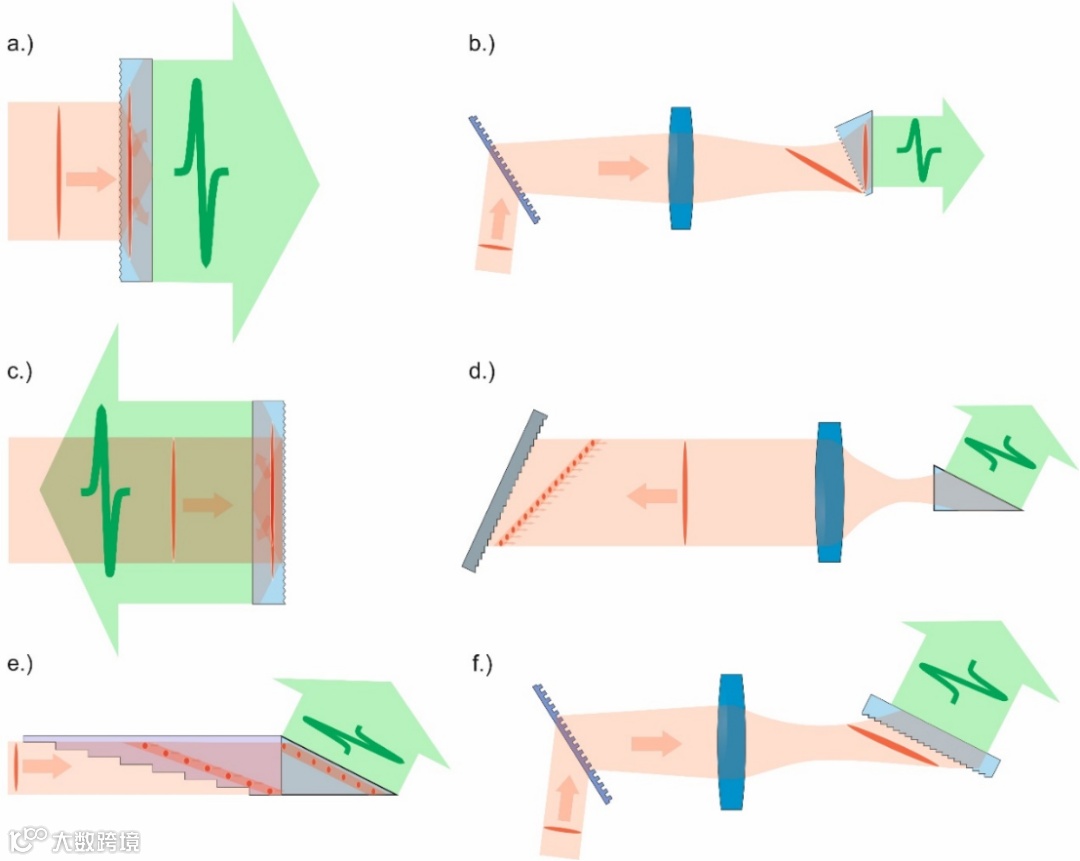 a.)

b.)

c.)

d.)

e.)

f.)

大数跨境