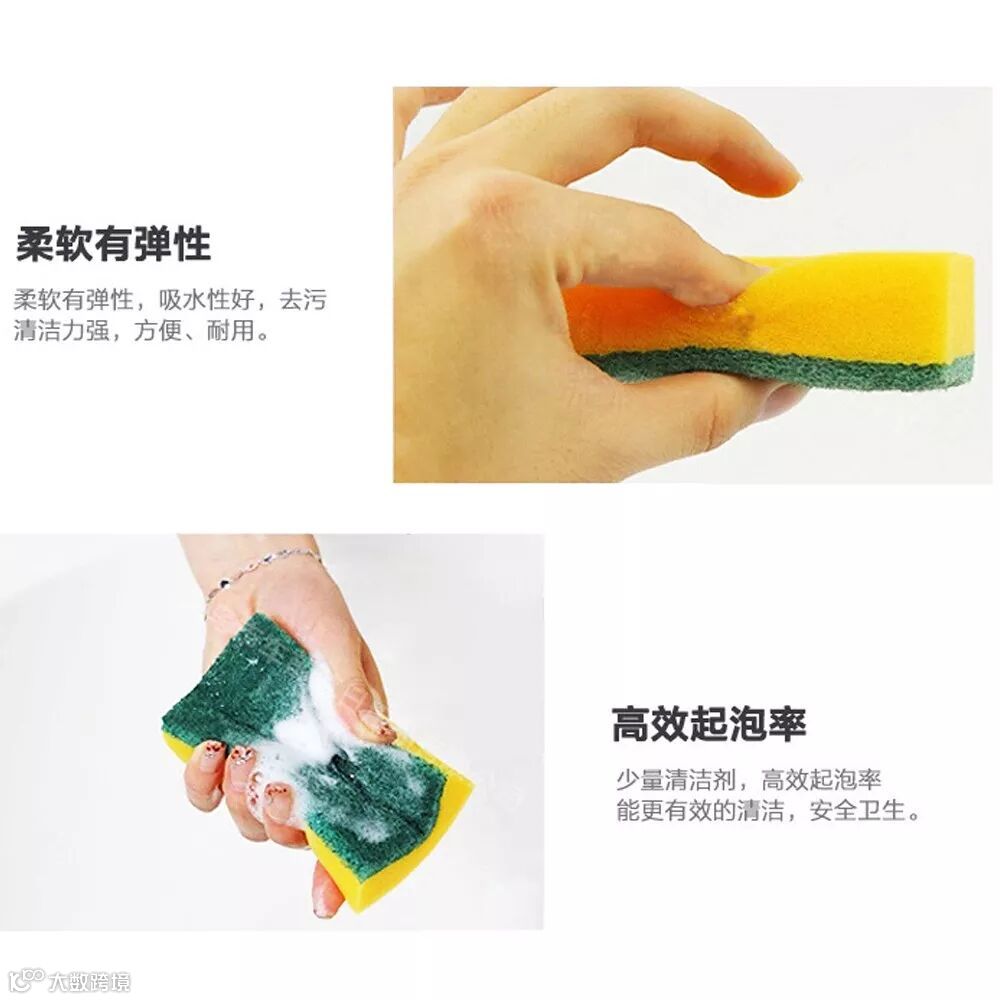 柔软有弹性

柔软有弹性，吸水性好，去污清洁力强，方便、耐用。

高效起泡率

少量清洁剂，高效起泡率能更有效的清洁，安全卫生。

大数跨境