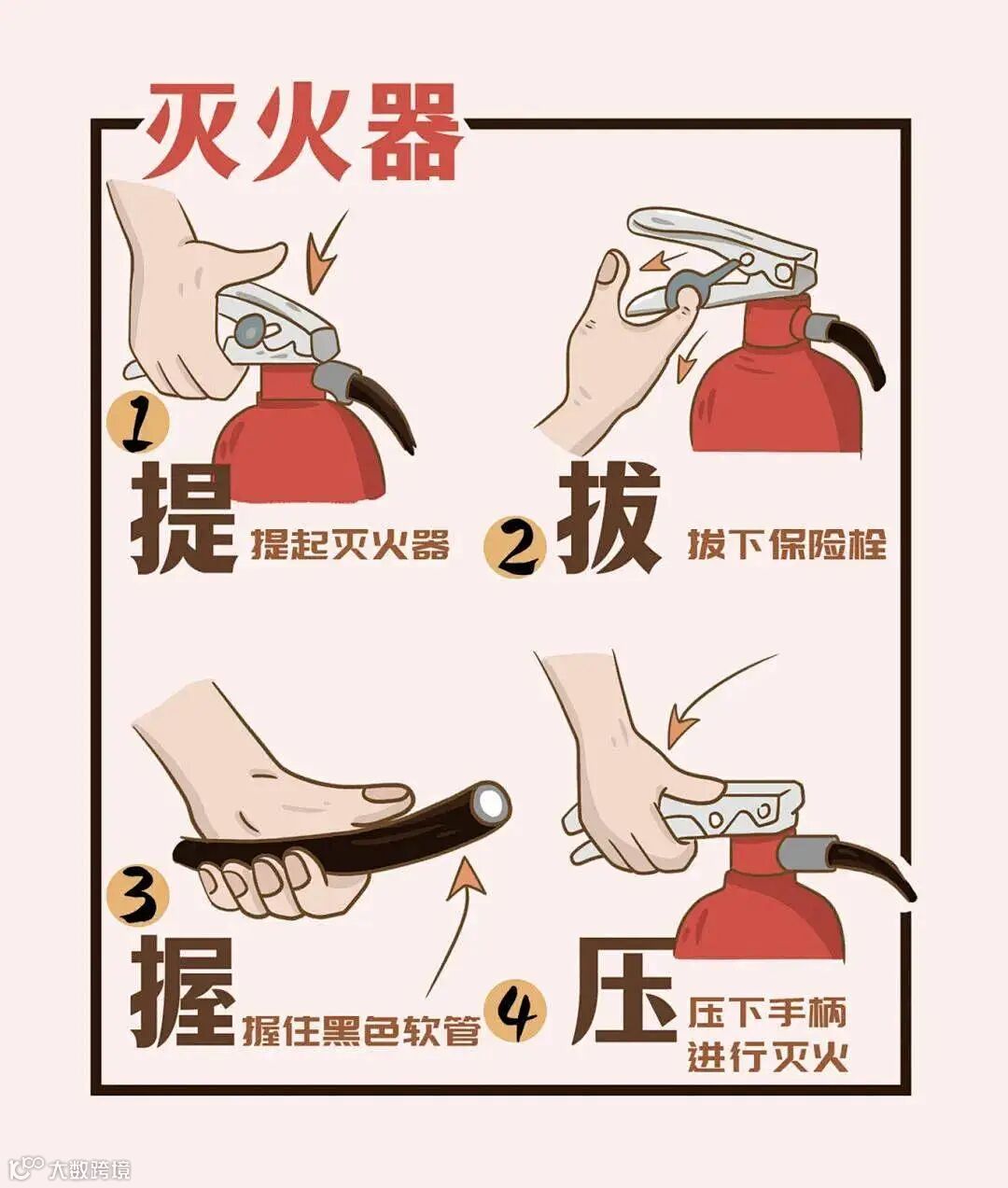 灭火器

1
提
提起灭火器

2
拔
拔下保险栓

3
握
握住黑色软管

4
压
压下手柄
进行灭火

大数跨境