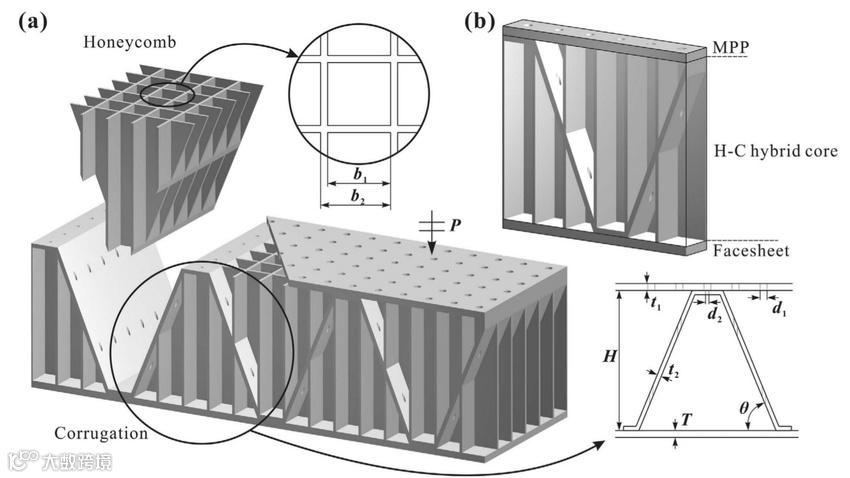 (a)

Honeycomb

$b_1$

$b_2$

$P$

Corrugation

(b)

MPP

H-C hybrid core

Facesheet

$t_1$

$d_2$

$d_1$

$H$

$t_2$

$T$

$\theta$

大数跨境