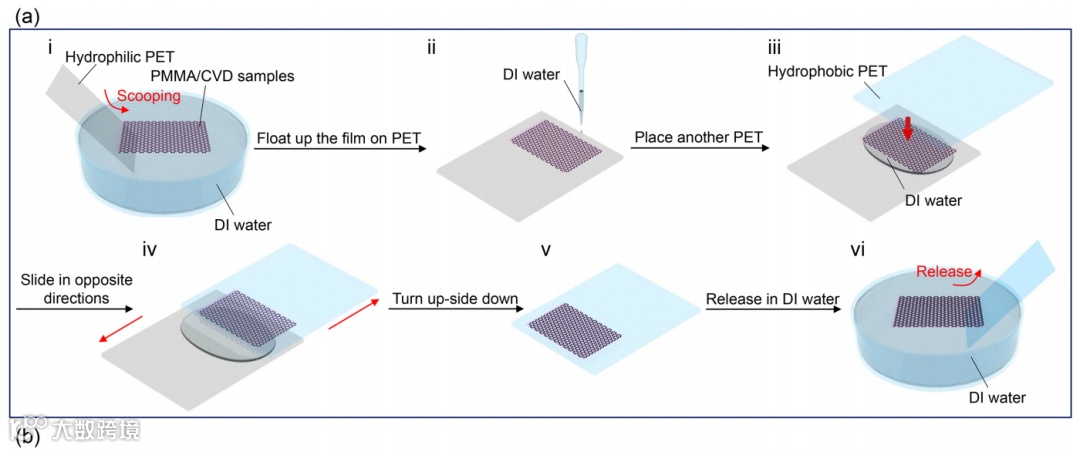 (a)

i

Hydrophilic PET

PMMA/CVD samples

Scooping

DI water

Float up the film on PET

ii

DI water

Place another PET

iii

Hydrophobic PET

DI water

iv

Slide in opposite directions

Turn up-side down

v

Release in DI water

vi

Release

DI water

(b)

大数跨境