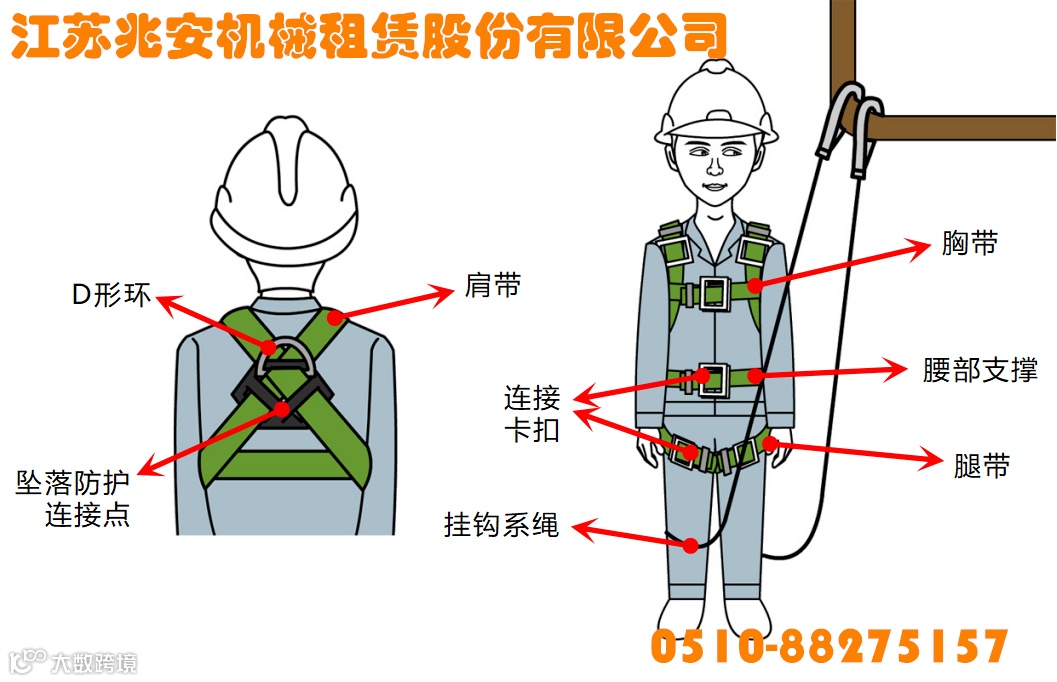 江苏兆安机械租赁股份有限公司

D形环

肩带

坠落防护连接点

胸带

腰部支撑

连接卡扣

腿带

挂钩系绳

0510-88275157

大数跨境