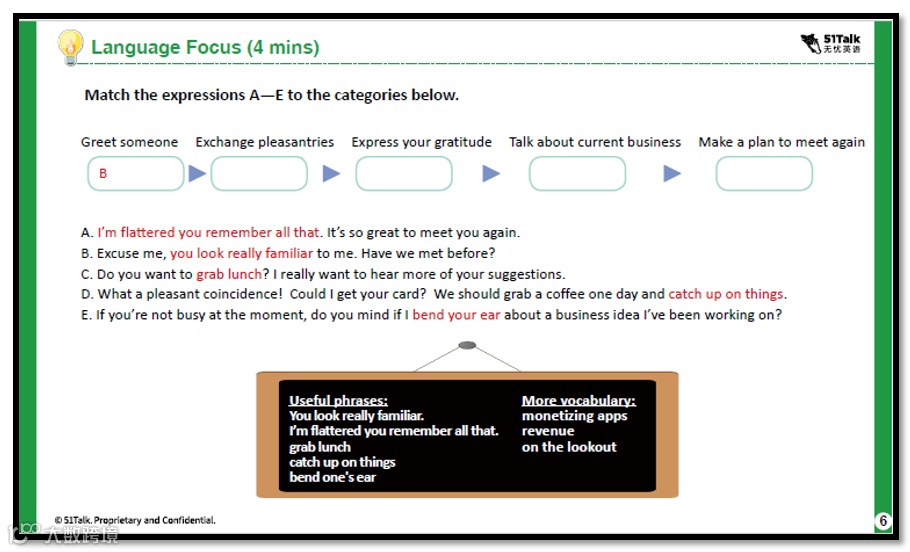 Language Focus (4 mins)

51Talk 无忧英语

Match the expressions A—E to the categories below.

Greet someone
B

Exchange pleasantries

Express your gratitude

Talk about current business

Make a plan to meet again

A. I'm flattered you remember all that. It's so great to meet you again.
B. Excuse me, you look really familiar to me. Have we met before?
C. Do you want to grab lunch? I really want to hear more of your suggestions.
D. What a pleasant coincidence! Could I get your card? We should grab a coffee one day and catch up on things.
E. If you're not busy at the moment, do you mind if I bend your ear about a business idea I've been working on?

Useful phrases:
You look really familiar.
I'm flattered you remember all that.
grab lunch
catch up on things
bend one's ear

More vocabulary:
monetizing apps
revenue
on the lookout

© 51Talk. Proprietary and Confidential.

6

大数跨境