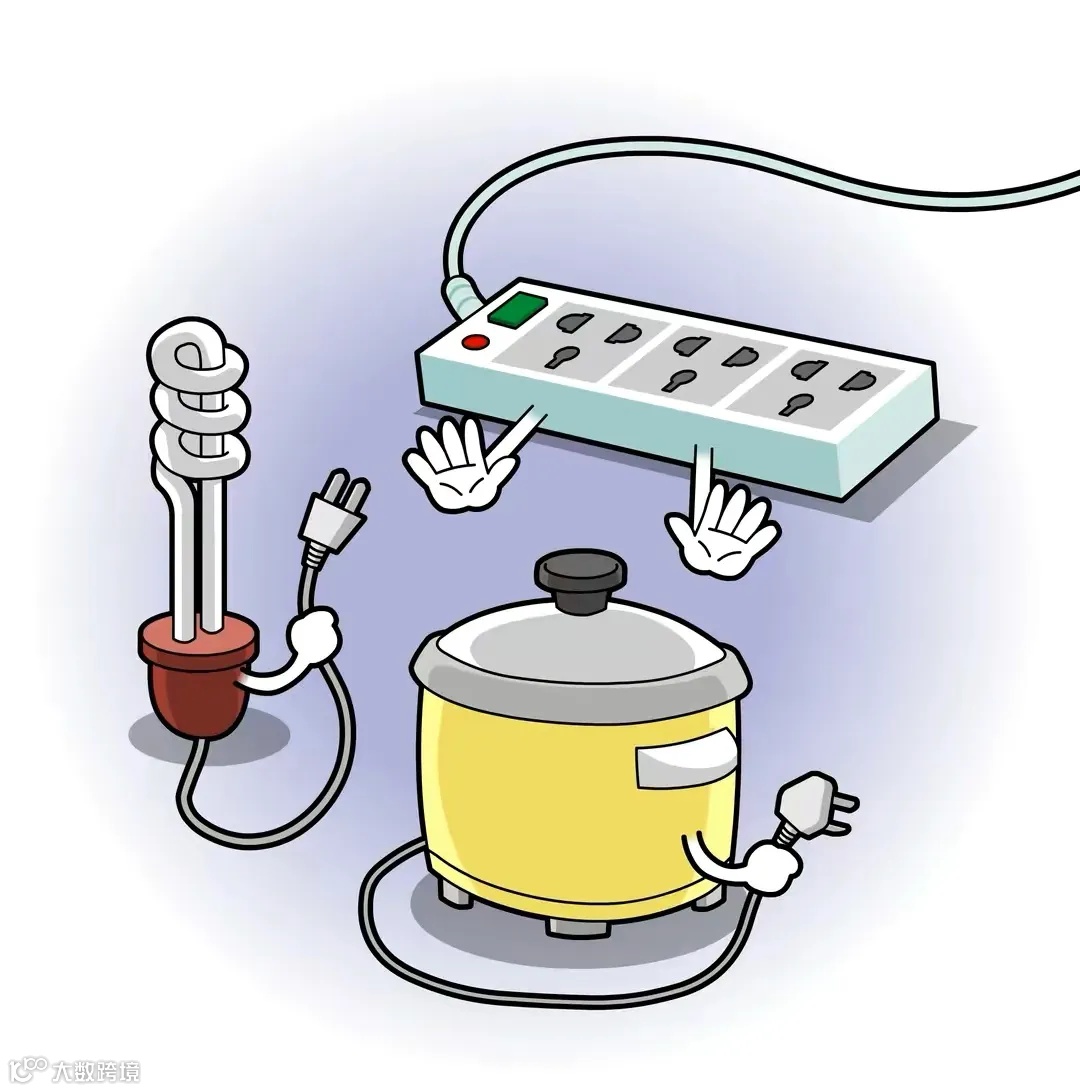 大数跨境