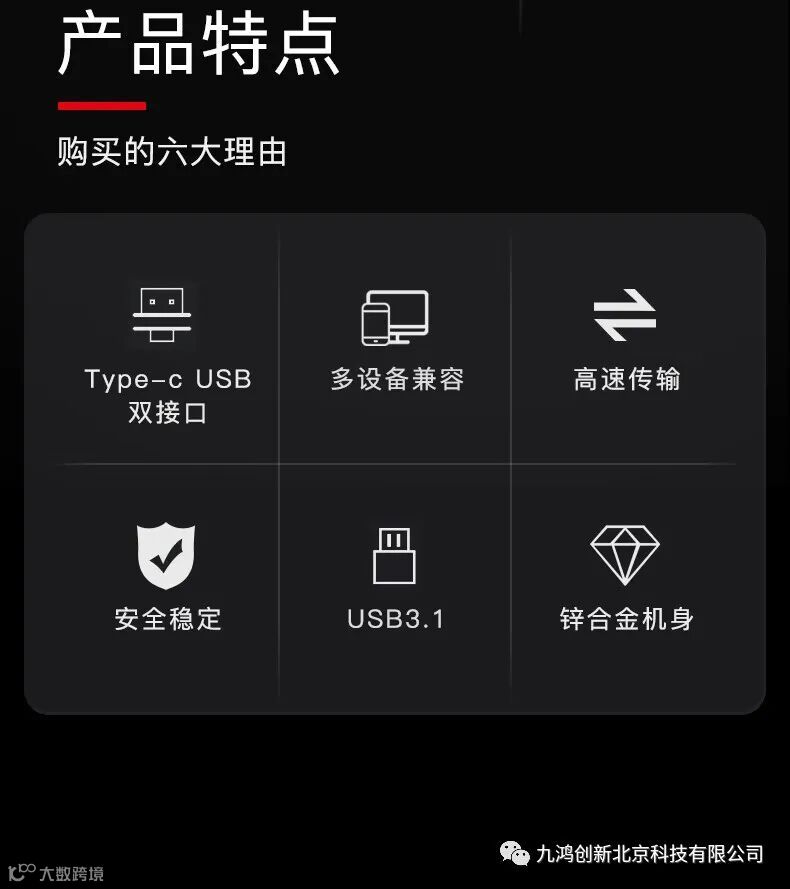 产品特点

购买的六大理由

Type-c USB
双接口

多设备兼容

高速传输

安全稳定

USB3.1

锌合金机身

九鸿创新北京科技有限公司

大数跨境