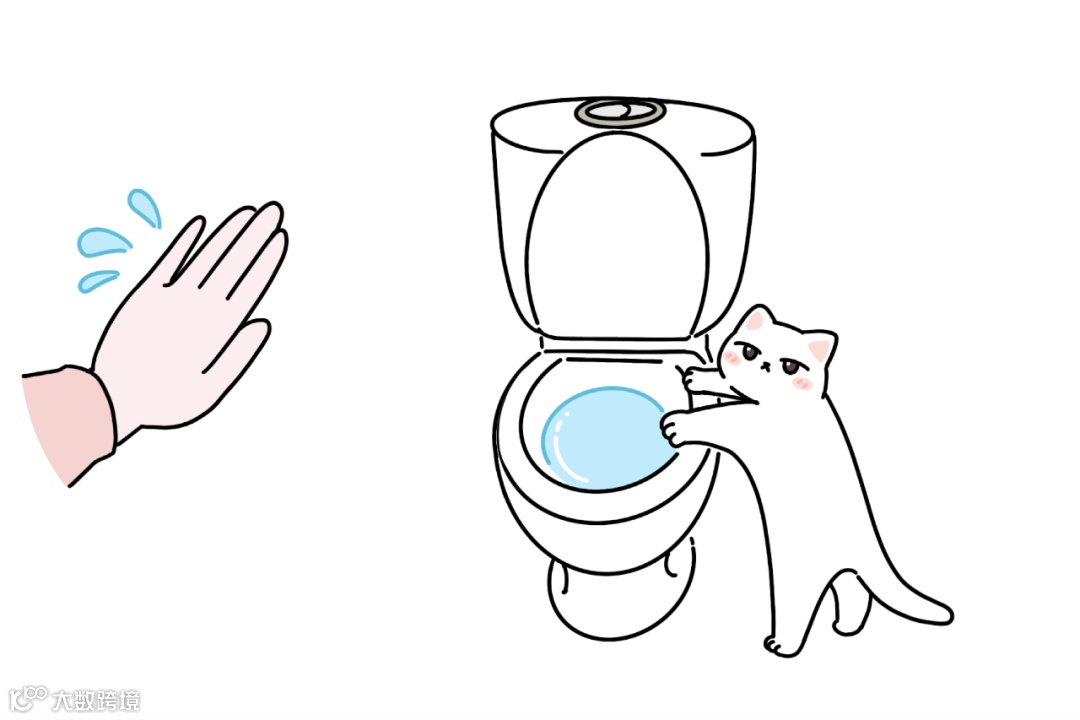 大数跨境