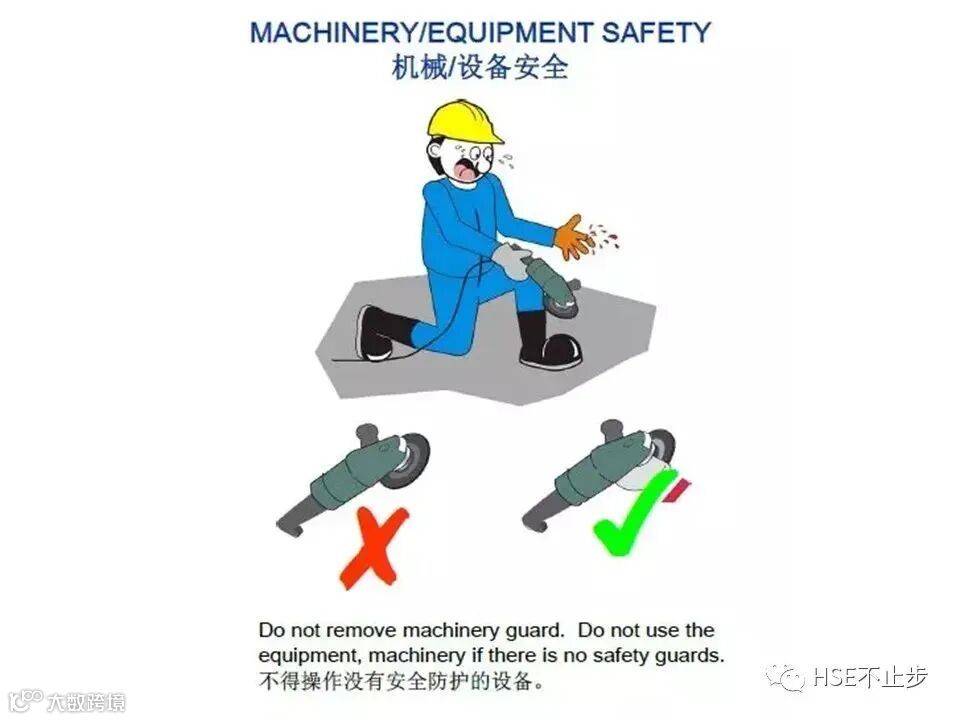 MACHINERY/EQUIPMENT SAFETY
机械/设备安全

Do not remove machinery guard. Do not use the equipment, machinery if there is no safety guards.
不得操作没有安全防护的设备。

大数跨境

HSE不止步