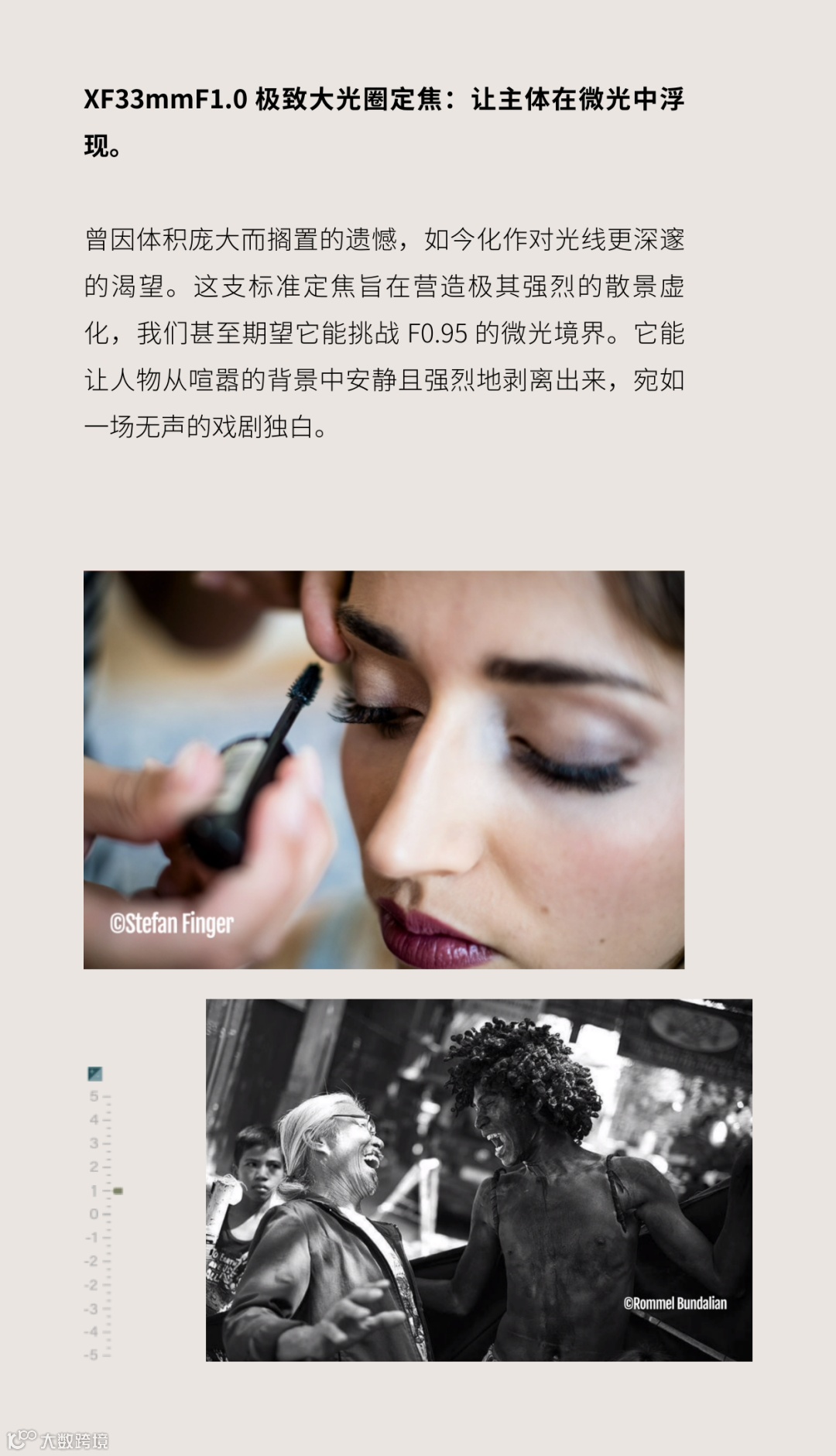 XF33mmF1.0 极致大光圈定焦：让主体在微光中浮现。

曾因体积庞大而搁置的遗憾，如今化作对光线更深邃的渴望。这支标准定焦旨在营造极其强烈的散景虚化，我们甚至期望它能挑战 F0.95 的微光境界。它能让人物从喧嚣的背景中安静且强烈地剥离出来，宛如一场无声的戏剧独白。

©Stefan Finger

5
4
3
2
1
0
-1
-2
-2
-3
-4
-5

©Rommel Bundalian

大数跨境