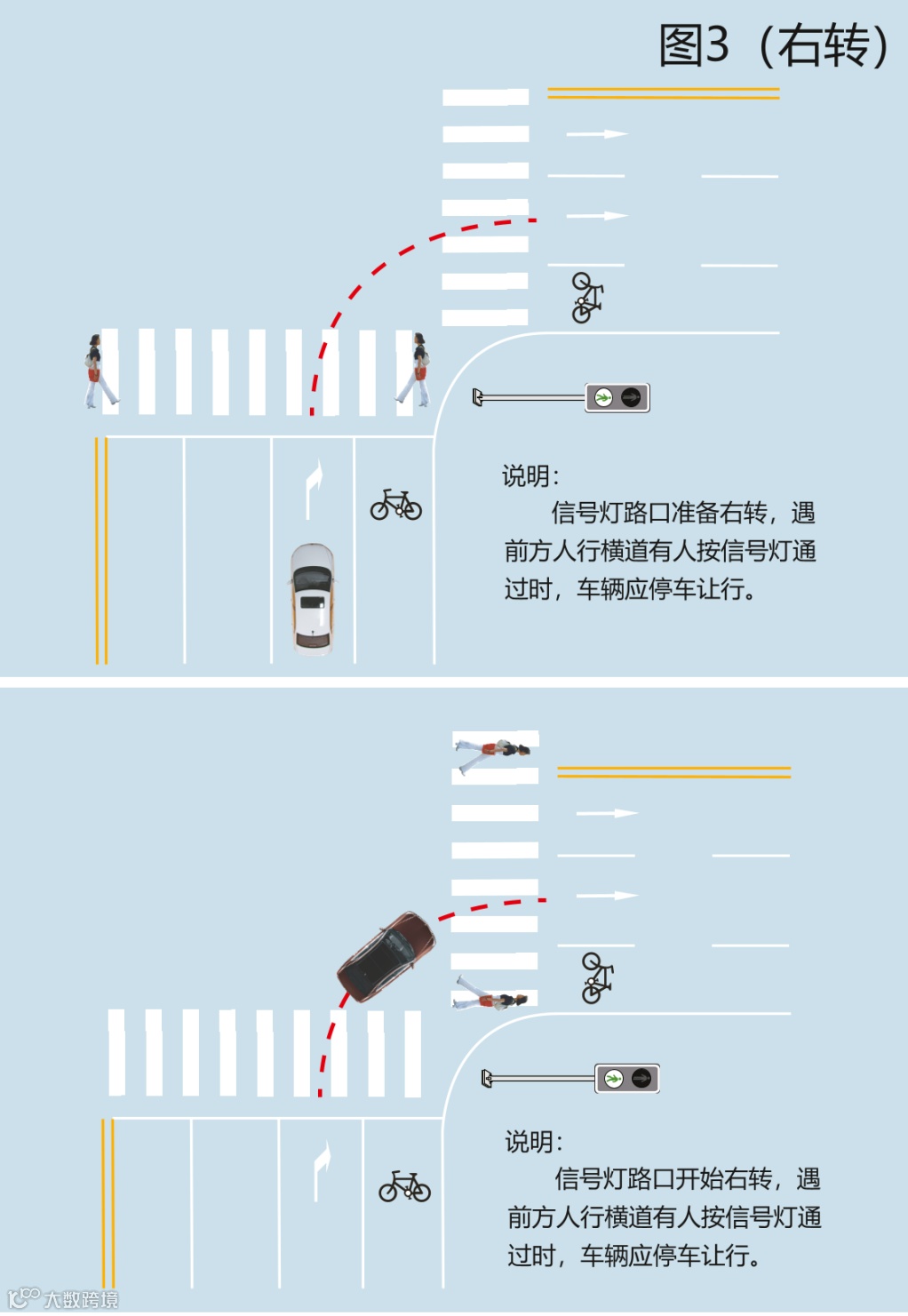 图3（右转）

说明：

信号灯路口准备右转，遇前方人行横道有人按信号灯通过时，车辆应停车让行。

说明：

信号灯路口开始右转，遇前方人行横道有人按信号灯通过时，车辆应停车让行。

大数跨境