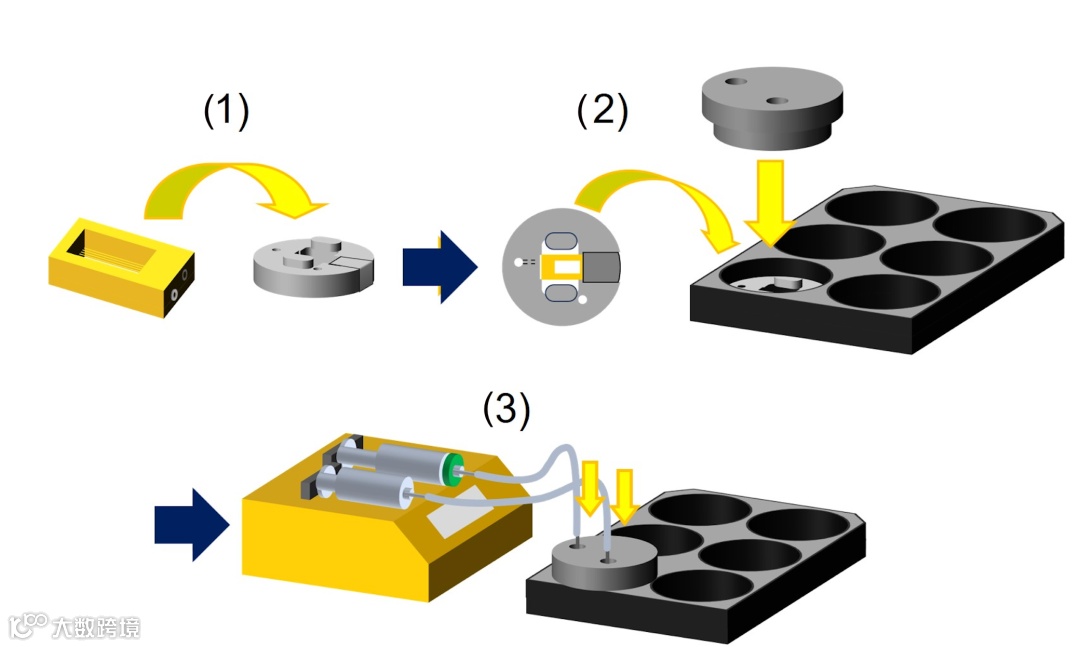 (1)

(2)

(3)

大数跨境