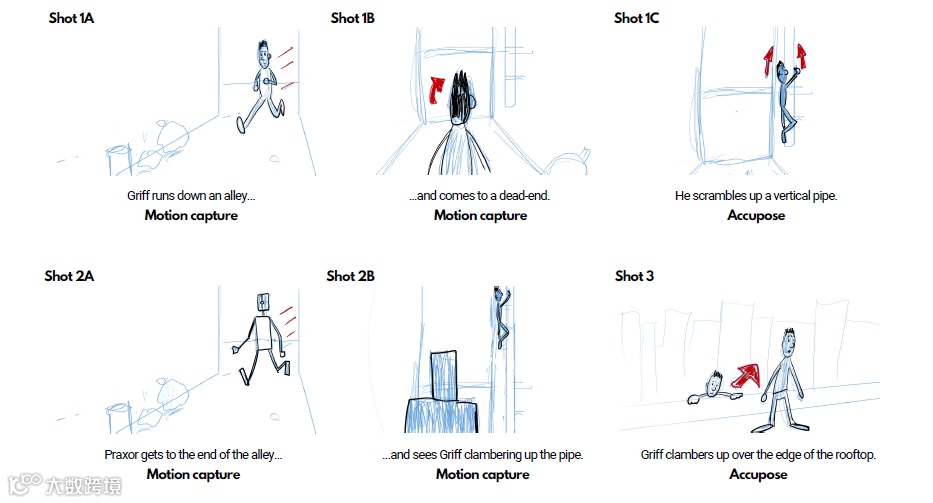 Shot 1A

Griff runs down an alley...
Motion capture

Shot 1B

...and comes to a dead-end.
Motion capture

Shot 1C

He scrambles up a vertical pipe.
Accupose

Shot 2A

Praxor gets to the end of the alley...
Motion capture

Shot 2B

...and sees Griff clambering up the pipe.
Motion capture

Shot 3

Griff clambers up over the edge of the rooftop.
Accupose

大数跨境