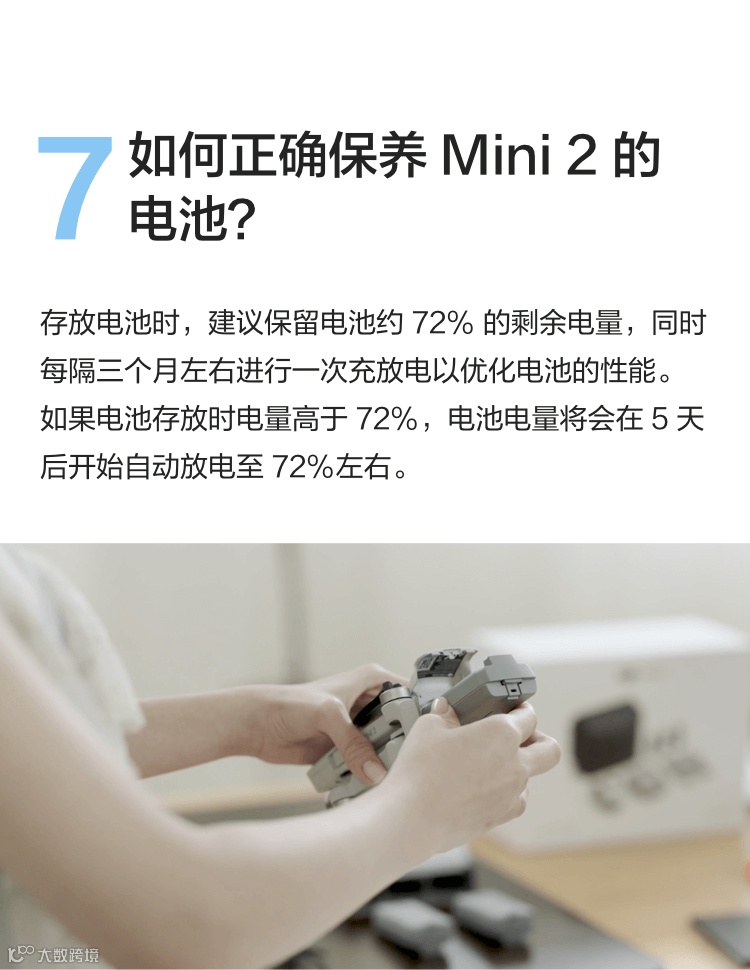 7 如何正确保养 Mini 2 的电池?

存放电池时，建议保留电池约 72% 的剩余电量，同时每隔三个月左右进行一次充放电以优化电池的性能。如果电池存放时电量高于 72%，电池电量将会在 5 天后开始自动放电至 72%左右。

大数跨境