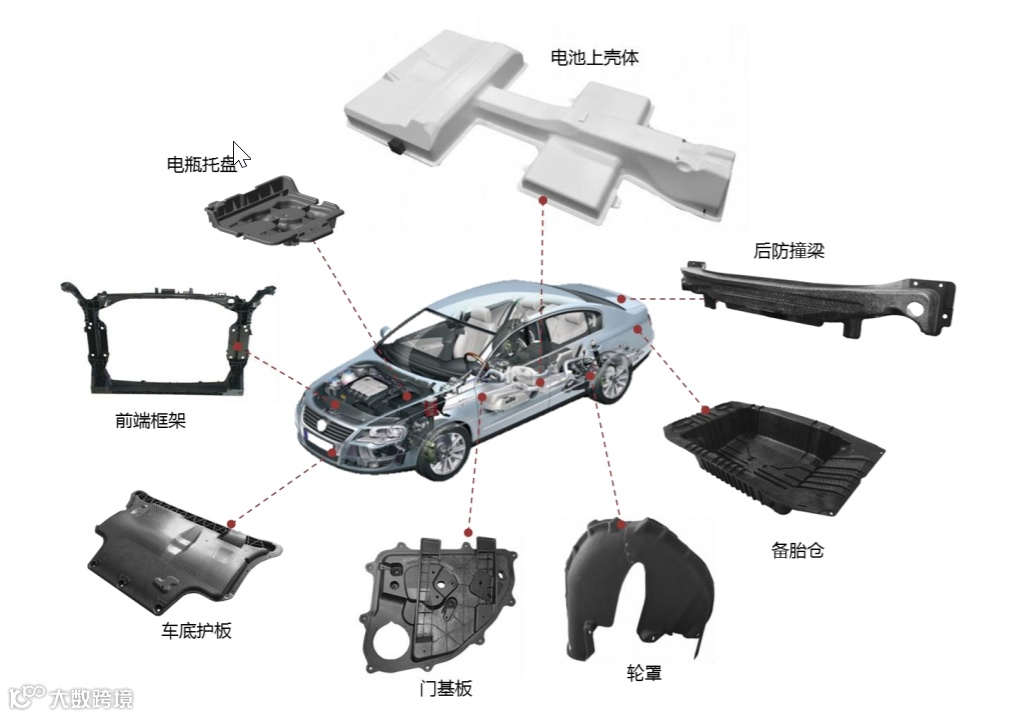 电池上壳体

电瓶托盘

后防撞梁

前端框架

备胎仓

车底护板

门基板

轮罩

大数跨境