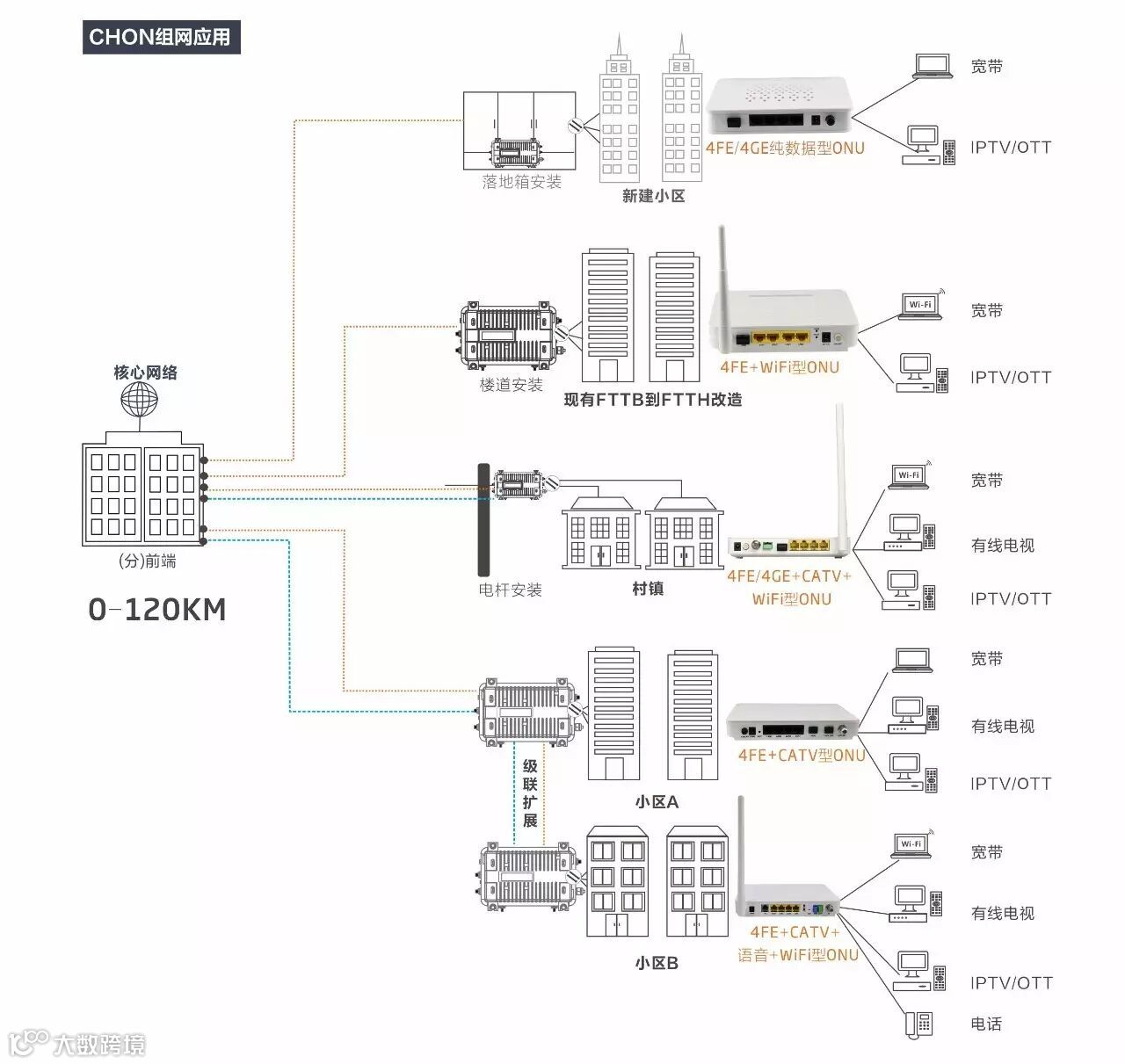 CHON组网应用

核心网络

(分)前端

0-120KM

落地箱安装

新建小区

4FE/4GE纯数据型ONU

宽带

IPTV/OTT

楼道安装

现有FTTB到FTTH改造

4FE+WiFi型ONU

Wi-Fi

宽带

IPTV/OTT

电杆安装

村镇

4FE/4GE+CATV+WiFi型ONU

Wi-Fi

宽带

有线电视

IPTV/OTT

级联扩展

小区A

4FE+CATV型ONU

宽带

有线电视

IPTV/OTT

小区B

4FE+CATV+语音+WiFi型ONU

Wi-Fi

宽带

有线电视

IPTV/OTT

电话

大数跨境