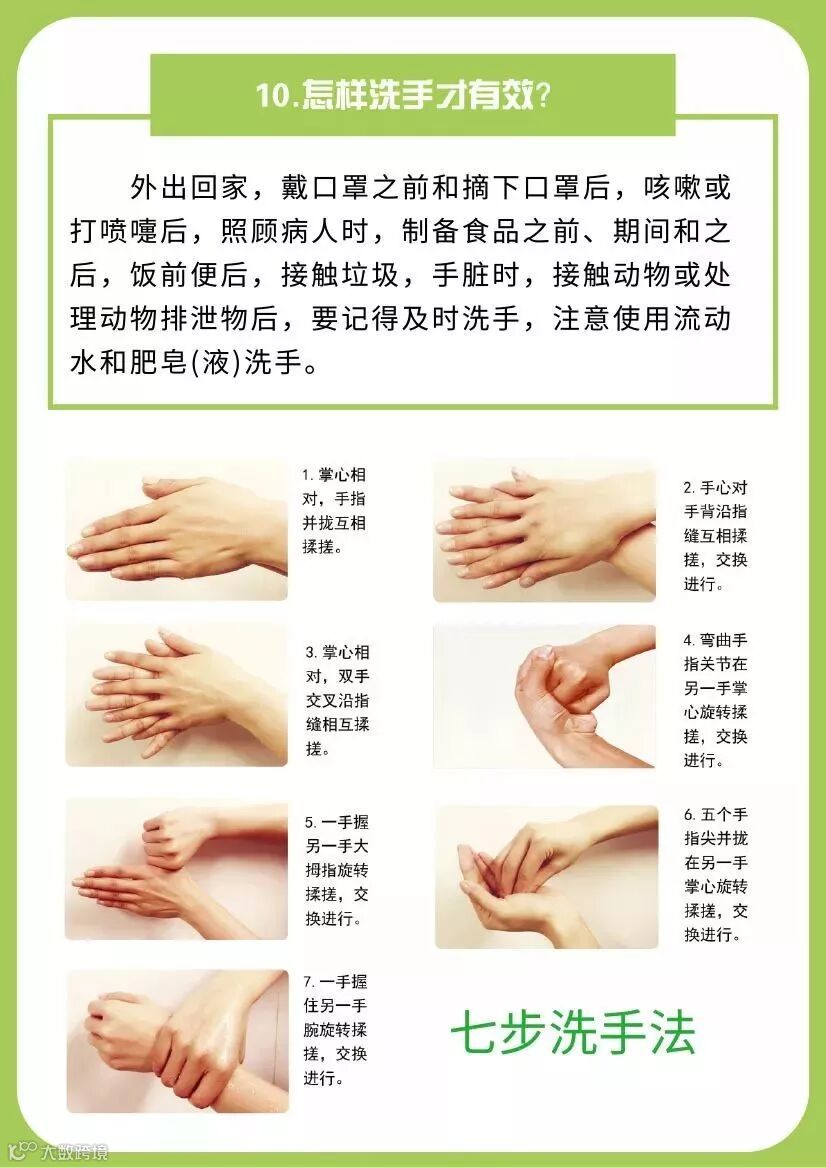 10.怎样洗手才有效?

外出回家，戴口罩之前和摘下口罩后，咳嗽或打喷嚏后，照顾病人时，制备食品之前、期间和之后，饭前便后，接触垃圾，手脏时，接触动物或处理动物排泄物后，要记得及时洗手，注意使用流动水和肥皂(液)洗手。

1. 掌心相对，手指并拢互相揉搓。

2. 手心对手背沿指缝互相揉搓，交换进行。

3. 掌心相对，双手交叉沿指缝相互揉搓。

4. 弯曲手指关节在另一手掌心旋转揉搓，交换进行。

5. 一手握另一手大拇指旋转揉搓，交换进行。

6. 五个手指尖并拢在另一手掌心旋转揉搓，交换进行。

7. 一手握住另一手腕旋转揉搓，交换进行。

七步洗手法

大数跨境