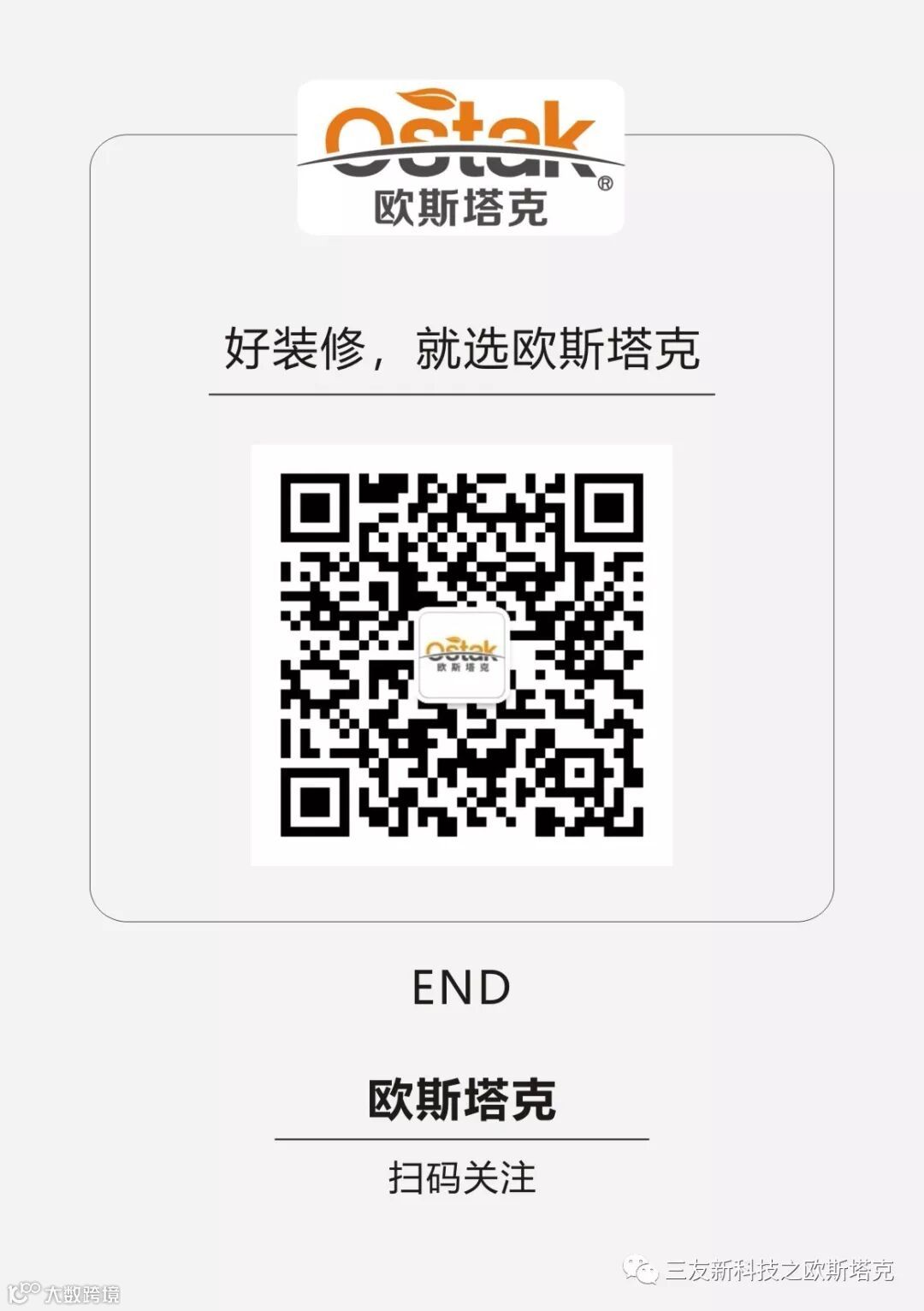 Ostak®
欧斯塔克

好装修，就选欧斯塔克

Ostak
欧斯塔克

END

欧斯塔克

扫码关注

三友新科技之欧斯塔克

大数跨境