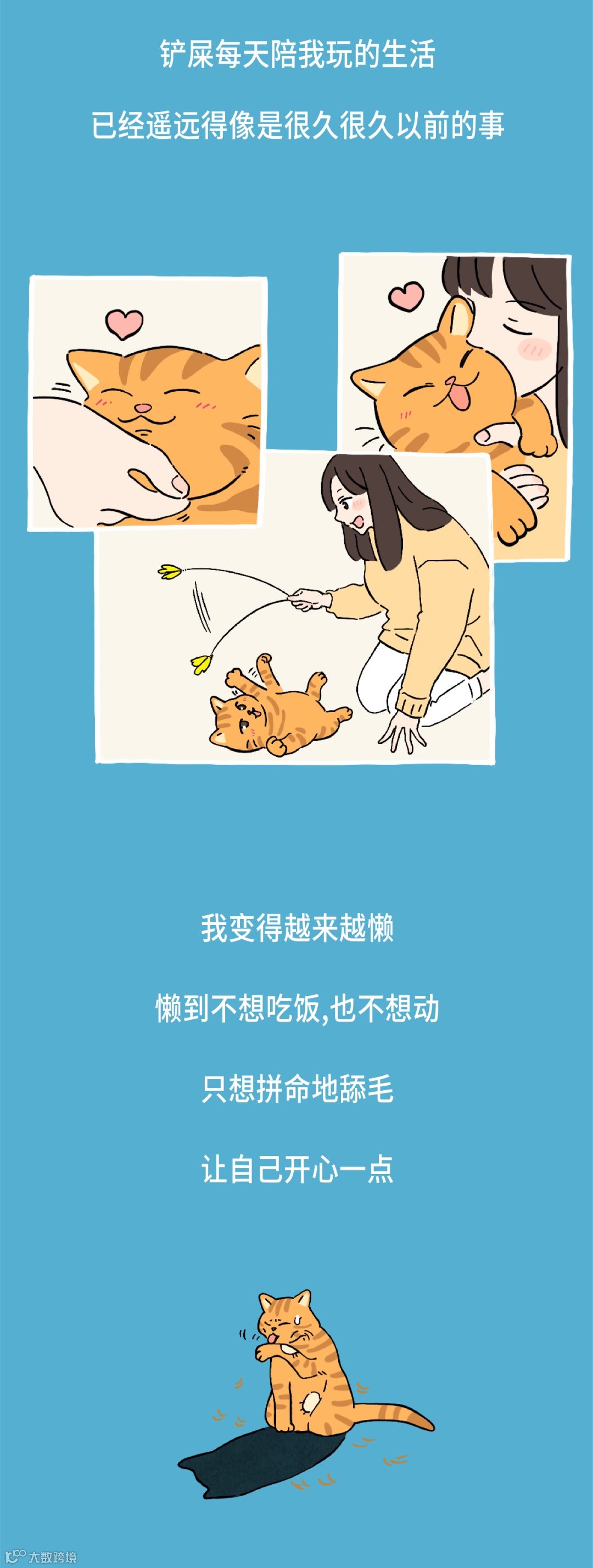 铲屎每天陪我玩的生活

已经遥远得像是很久很久以前的事

我变得越来越懒

懒到不想吃饭,也不想动

只想拼命地舔毛

让自己开心一点

大数跨境