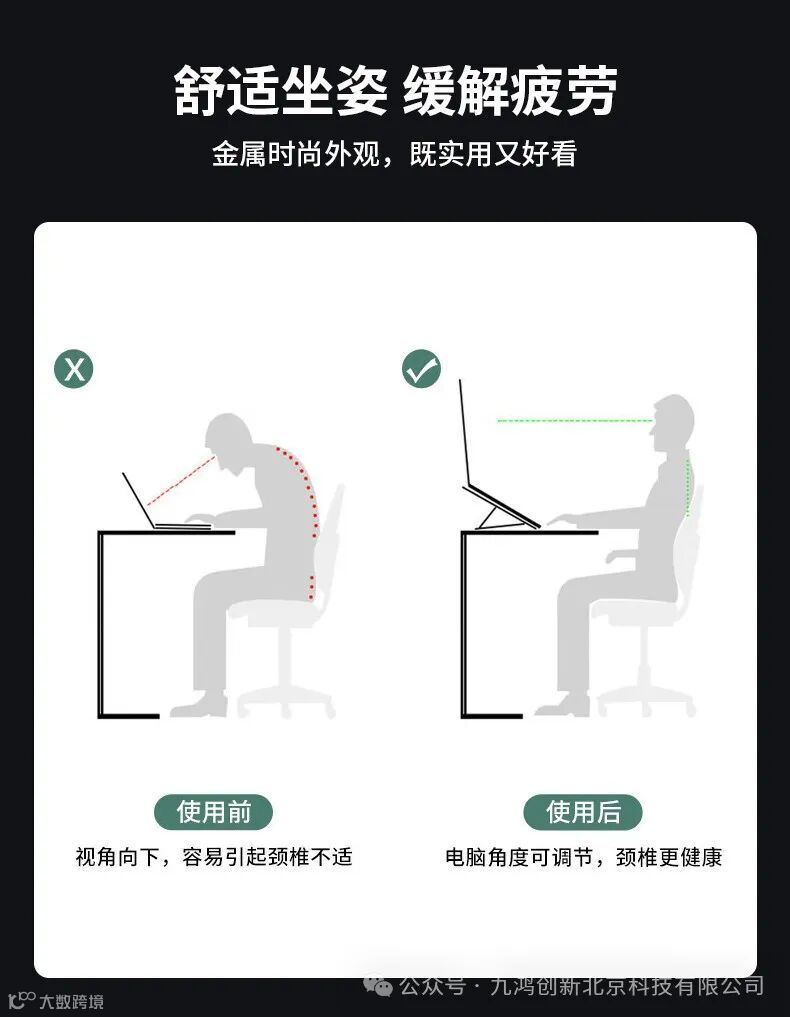 舒适坐姿 缓解疲劳

金属时尚外观，既实用又好看

X

使用前

视角向下，容易引起颈椎不适

使用后

电脑角度可调节，颈椎更健康

公众号 · 九鸿创新北京科技有限公司

大数跨境