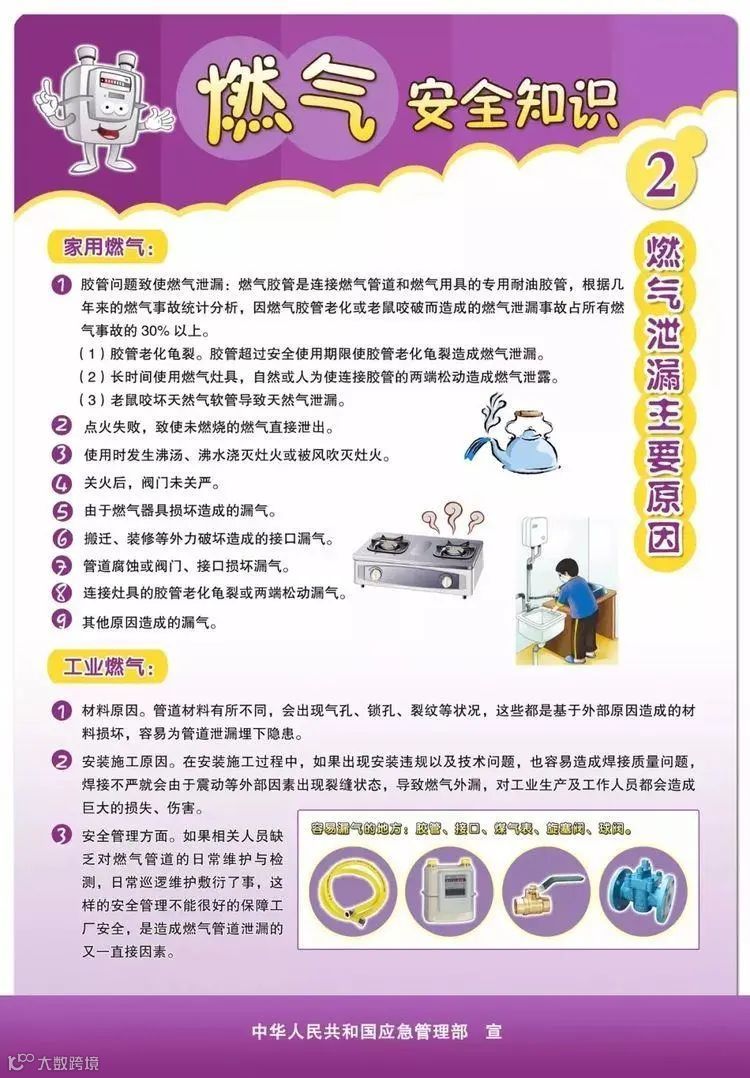 燃气 安全知识

2

燃气泄漏主要原因

家用燃气：

1 胶管问题致使燃气泄漏：燃气胶管是连接燃气管道和燃气用具的专用耐油胶管，根据几年来的燃气事故统计分析，因燃气胶管老化或老鼠咬破而造成的燃气泄漏事故占所有燃气事故的 30% 以上。
（1）胶管老化龟裂。胶管超过安全使用期限使胶管老化龟裂造成燃气泄漏。
（2）长时间使用燃气灶具，自然或人为使连接胶管的两端松动造成燃气泄露。
（3）老鼠咬坏天然气软管导致天然气泄漏。

2 点火失败，致使未燃烧的燃气直接泄出。

3 使用时发生沸汤、沸水浇灭灶火或被风吹灭灶火。

4 关火后，阀门未关严。

5 由于燃气器具损坏造成的漏气。

6 搬迁、装修等外力破坏造成的接口漏气。

7 管道腐蚀或阀门、接口损坏漏气。

8 连接灶具的胶管老化龟裂或两端松动漏气。

9 其他原因造成的漏气。

工业燃气：

1 材料原因。管道材料有所不同，会出现气孔、锁孔、裂纹等状况，这些都是基于外部原因造成的材料损坏，容易为管道泄漏埋下隐患。

2 安装施工原因。在安装施工过程中，如果出现安装违规以及技术问题，也容易造成焊接质量问题，焊接不严就会由于震动等外部因素出现裂缝状态，导致燃气外漏，对工业生产及工作人员都会造成巨大的损失、伤害。

3 安全管理方面。如果相关人员缺乏对燃气管道的日常维护与检测，日常巡逻维护敷衍了事，这样的安全管理不能很好的保障工厂安全，是造成燃气管道泄漏的又一直接因素。

容易漏气的地方：胶管、接口、煤气表、旋塞阀、球阀。

中华人民共和国应急管理部 宣

大数跨境