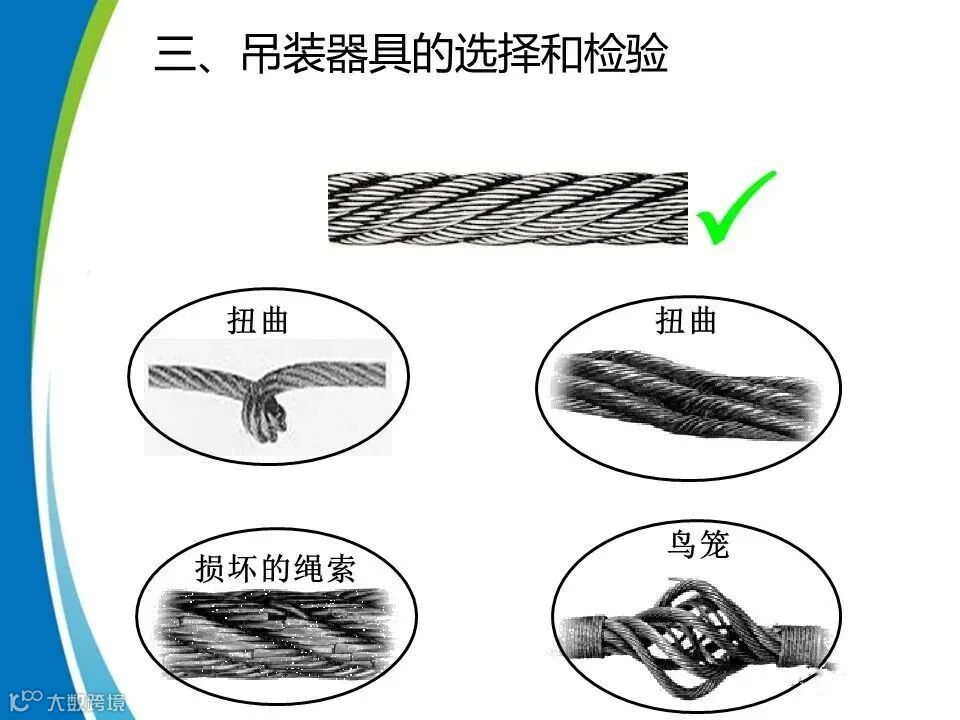 三、吊装器具的选择和检验

扭曲

扭曲

损坏的绳索

鸟笼

大数跨境