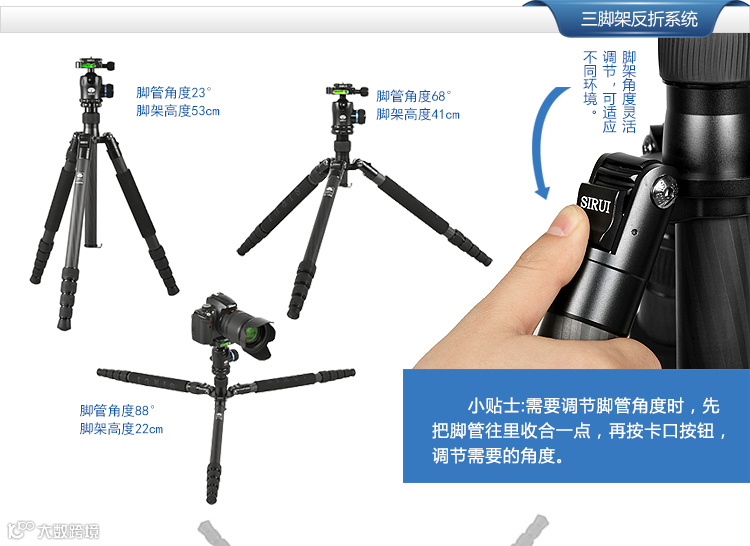 三脚架反折系统

脚管角度23°
脚架高度53cm

脚管角度68°
脚架高度41cm

脚架角度灵活调节，可适应不同环境。

SIRUI

脚管角度88°
脚架高度22cm

小贴士:需要调节脚管角度时，先把脚管往里收合一点，再按卡口按钮，调节需要的角度。

大数跨境