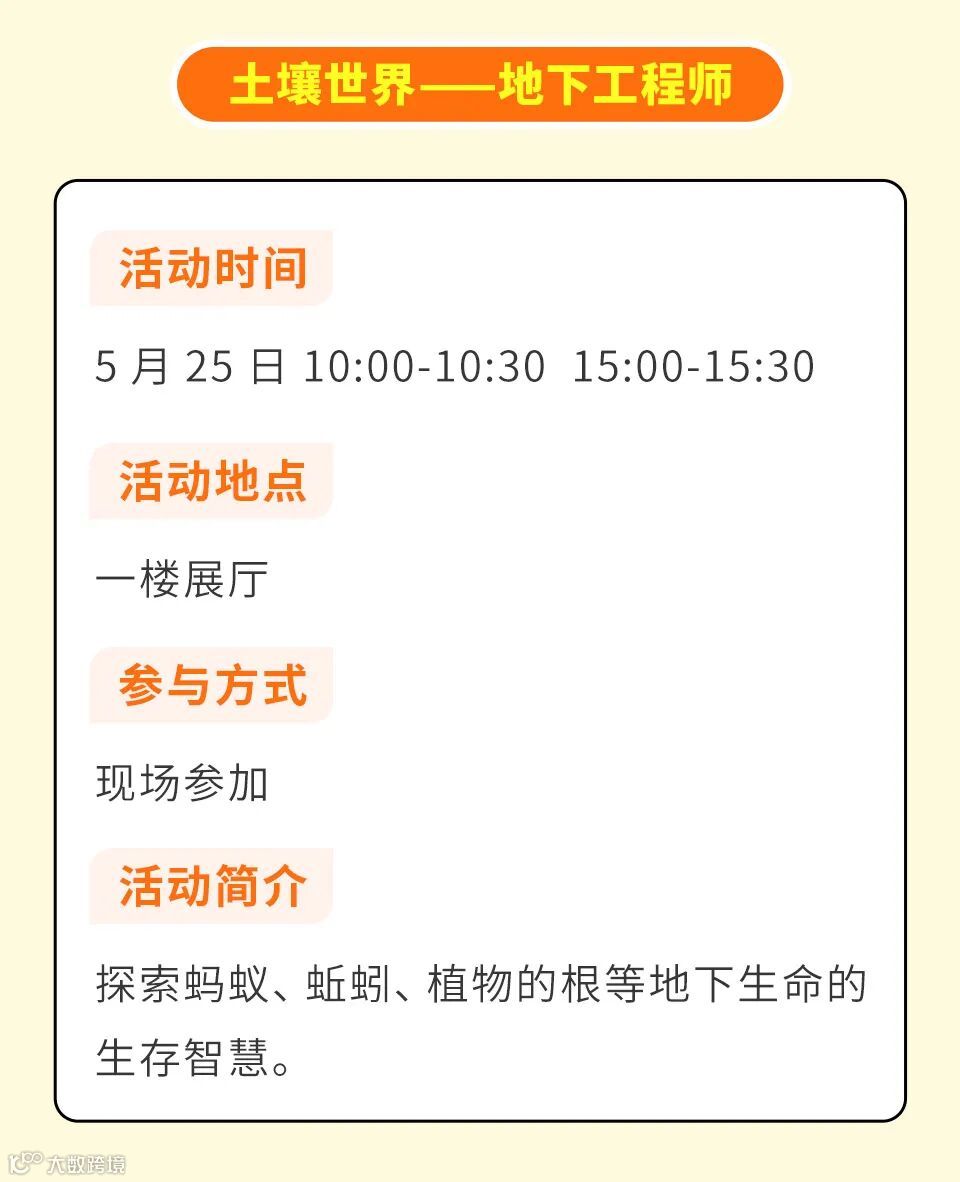 土壤世界——地下工程师

活动时间

5月25日 10:00-10:30 15:00-15:30

活动地点

一楼展厅

参与方式

现场参加

活动简介

探索蚂蚁、蚯蚓、植物的根等地下生命的生存智慧。

大数跨境